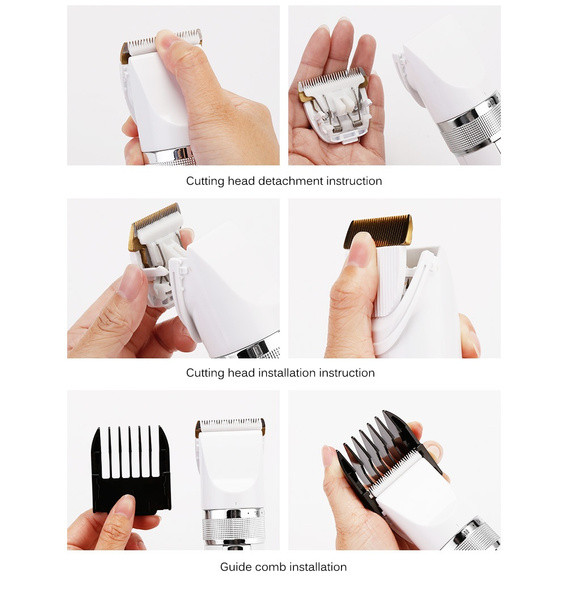 Cutting head detachment instruction

Cutting head installation instruction

Guide comb installation