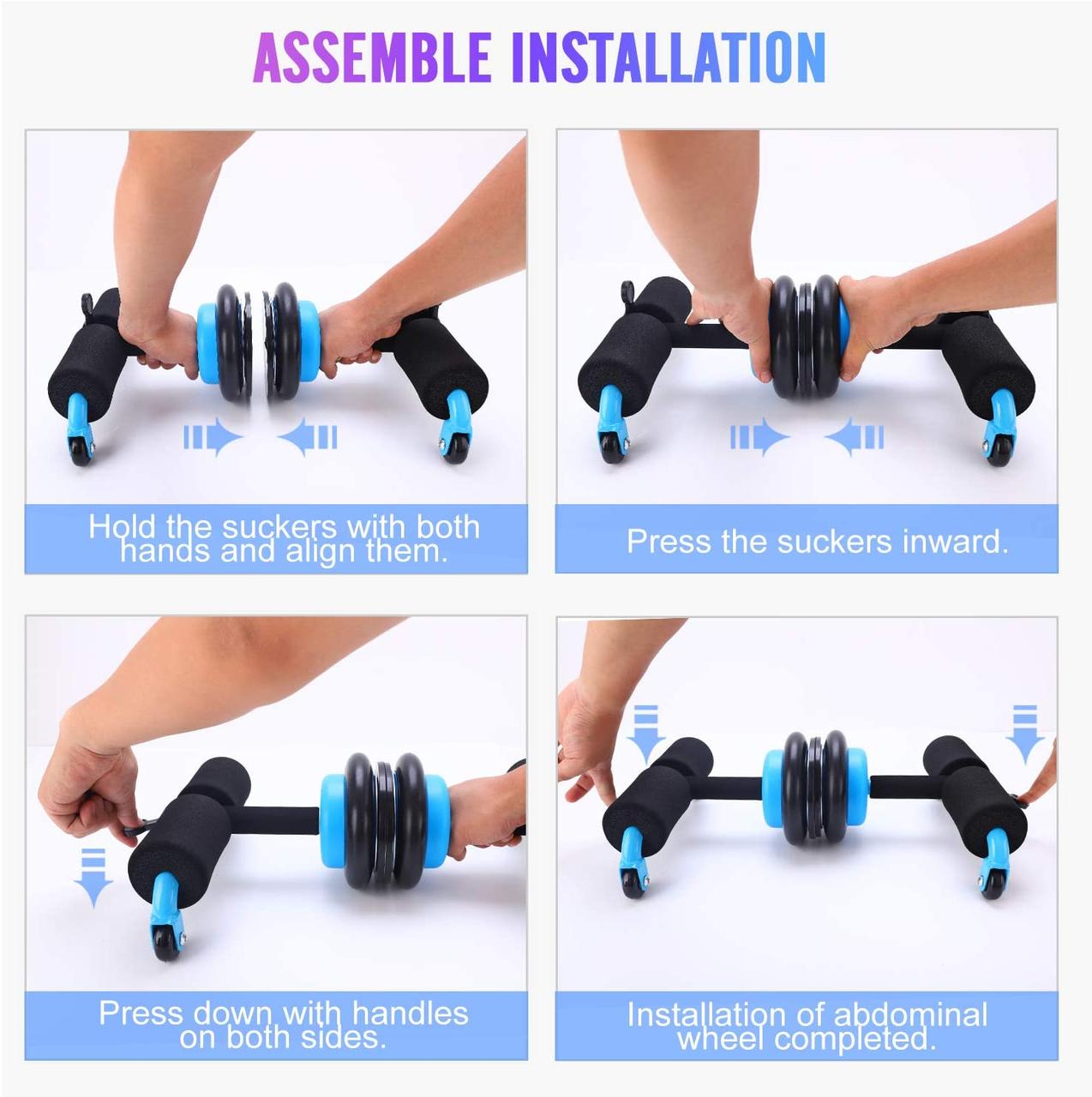 ASSEMBLE INSTALLATION

Hold the suckers with both hands and align them.

Press the suckers inward.

Press down with handles on both sides.

Installation of abdominal wheel completed.