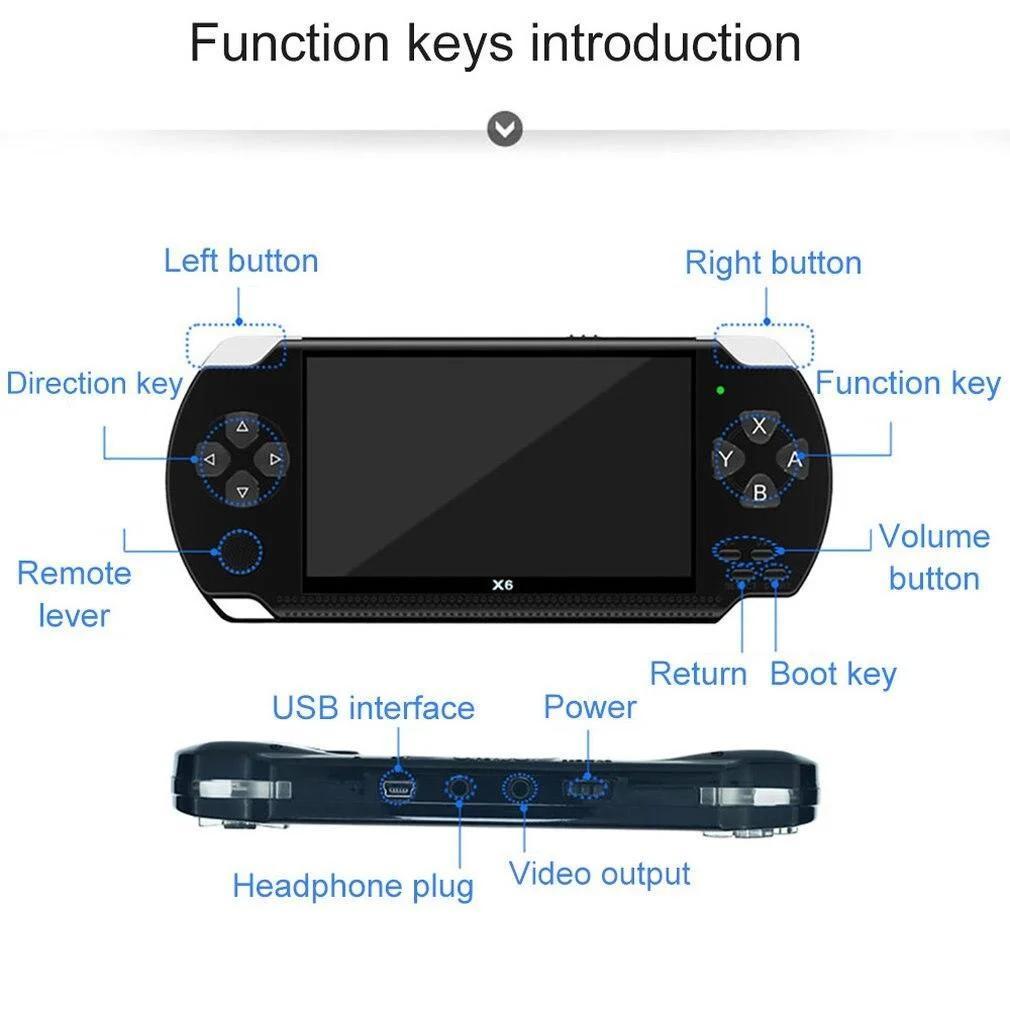 Function keys introduction

Left button

Right button

Direction key

Function key

X

Y

A

B

Remote lever

Volume button

X6

Return

Boot key

USB interface

Power

Headphone plug

Video output