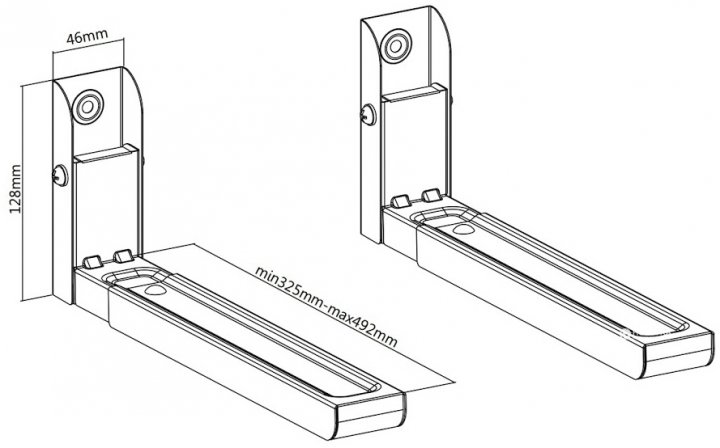 46mm

128mm

min325mm-max492mm