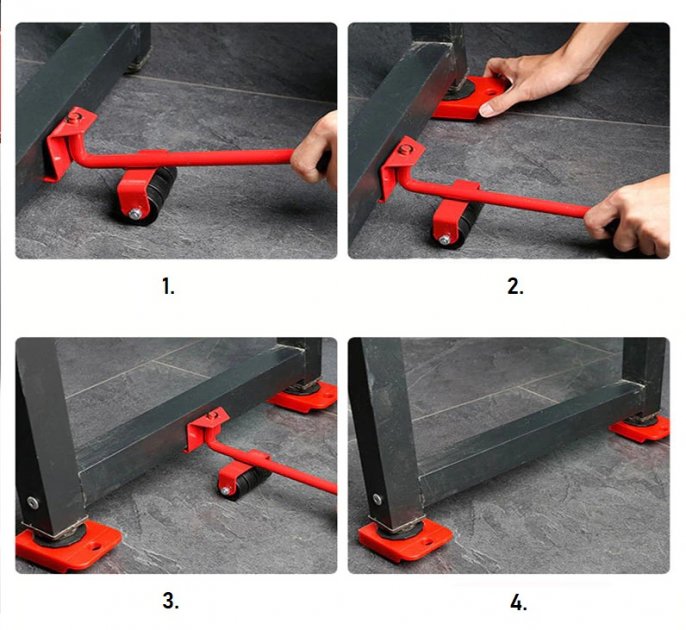 1.

2.

3.

4.