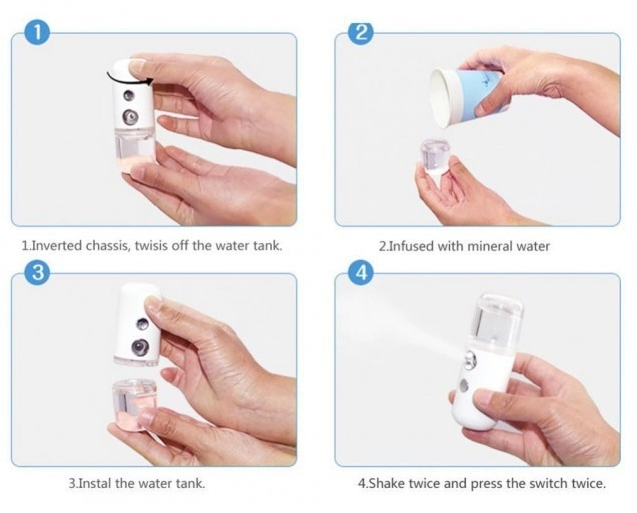 1

1.Inverted chassis, twisis off the water tank.

2

2.Infused with mineral water

3

3.Instal the water tank.

4

4.Shake twice and press the switch twice.