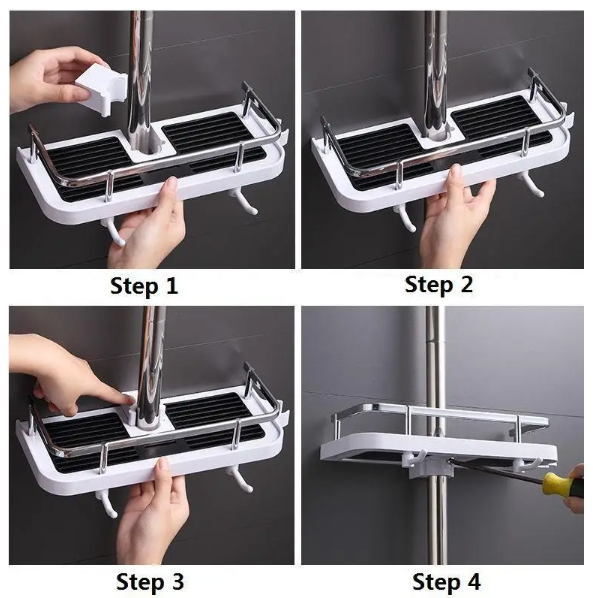 Step 1

Step 2

Step 3

Step 4