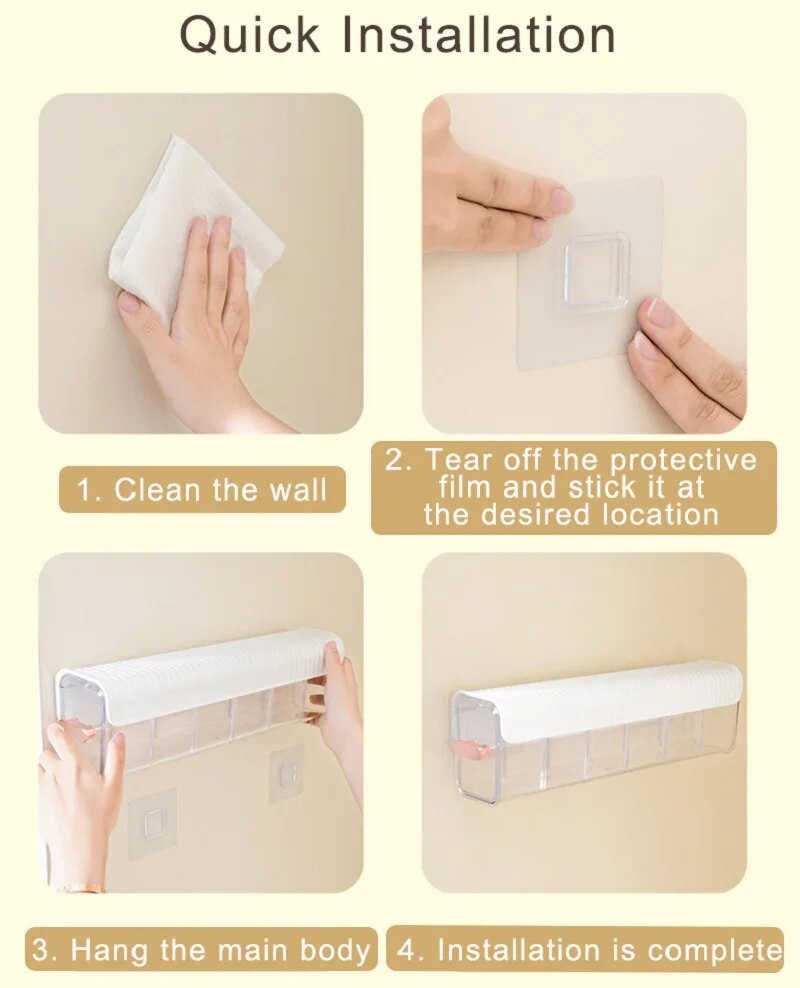 Quick Installation

1. Clean the wall

2. Tear off the protective film and stick it at the desired location

3. Hang the main body

4. Installation is complete