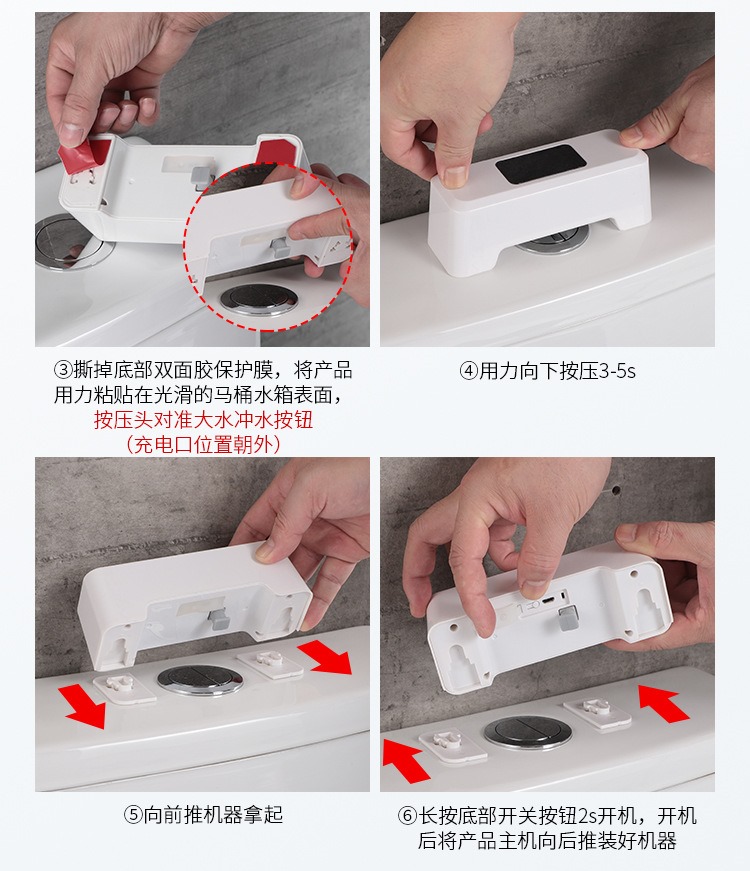 ③撕掉底部双面胶保护膜，将产品用力粘贴在光滑的马桶水箱表面，按压头对准大水冲水按钮（充电口位置朝外）

④用力向下按压3-5s

⑤向前推机器拿起

⑥长按底部开关按钮2s开机，开机后将产品主机向后推装好机器