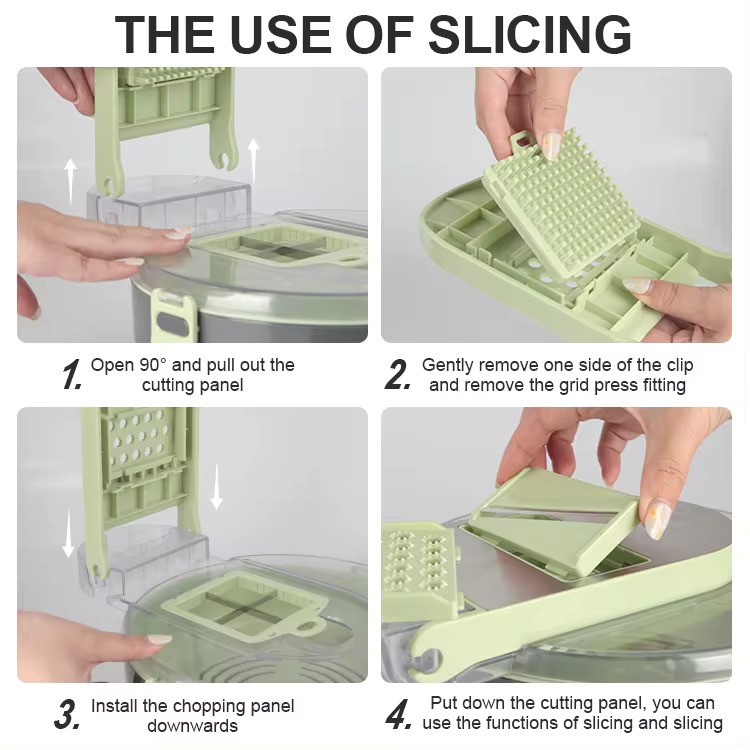 THE USE OF SLICING

1. Open 90° and pull out the cutting panel

2. Gently remove one side of the clip and remove the grid press fitting

3. Install the chopping panel downwards

4. Put down the cutting panel, you can use the functions of slicing and slicing