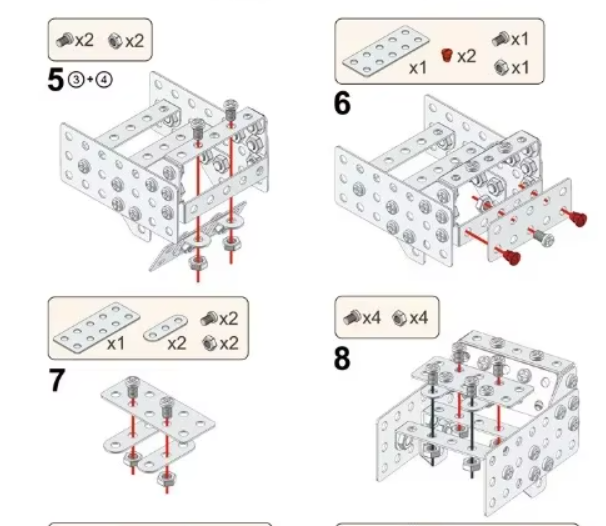 x2 x2

5 ③+④

x1 x2 x1 x1

6

x1 x2 x2 x2

7

x4 x4

8