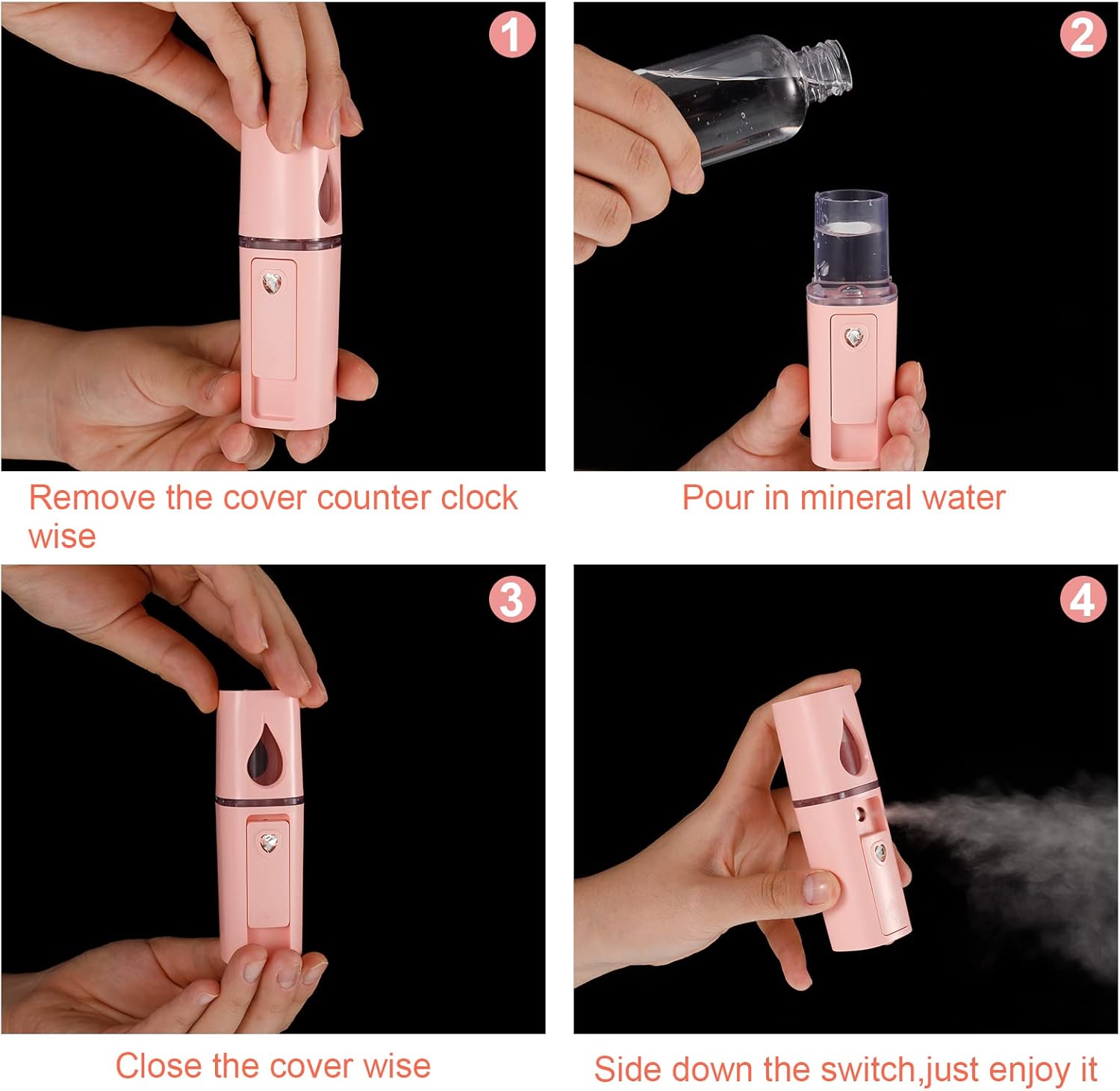 1

Remove the cover counter clock wise

2

Pour in mineral water

3

Close the cover wise

4

Side down the switch,just enjoy it