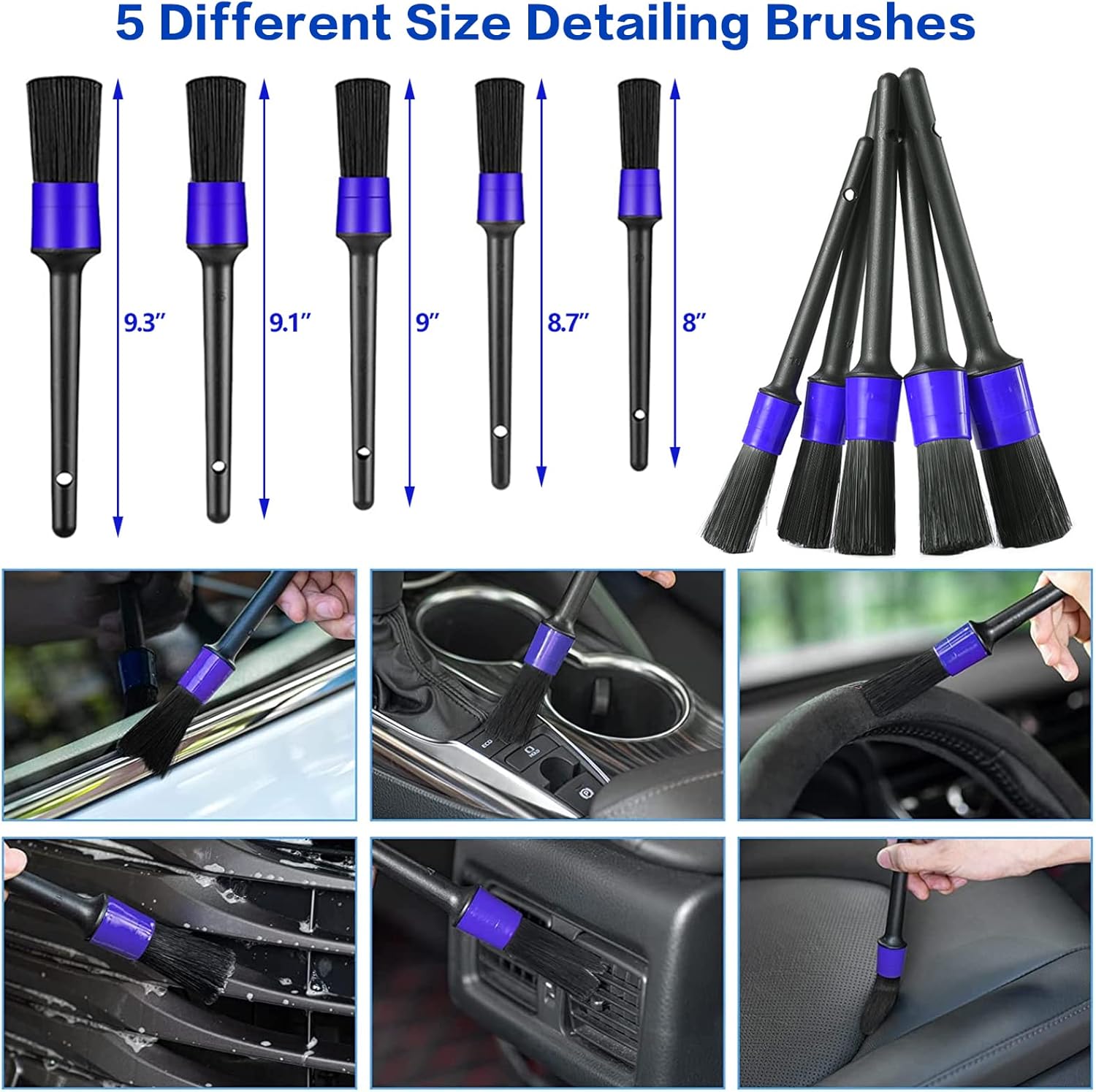 5 Different Size Detailing Brushes

9.3″

9.1″

9″

8.7″

8″

ECO