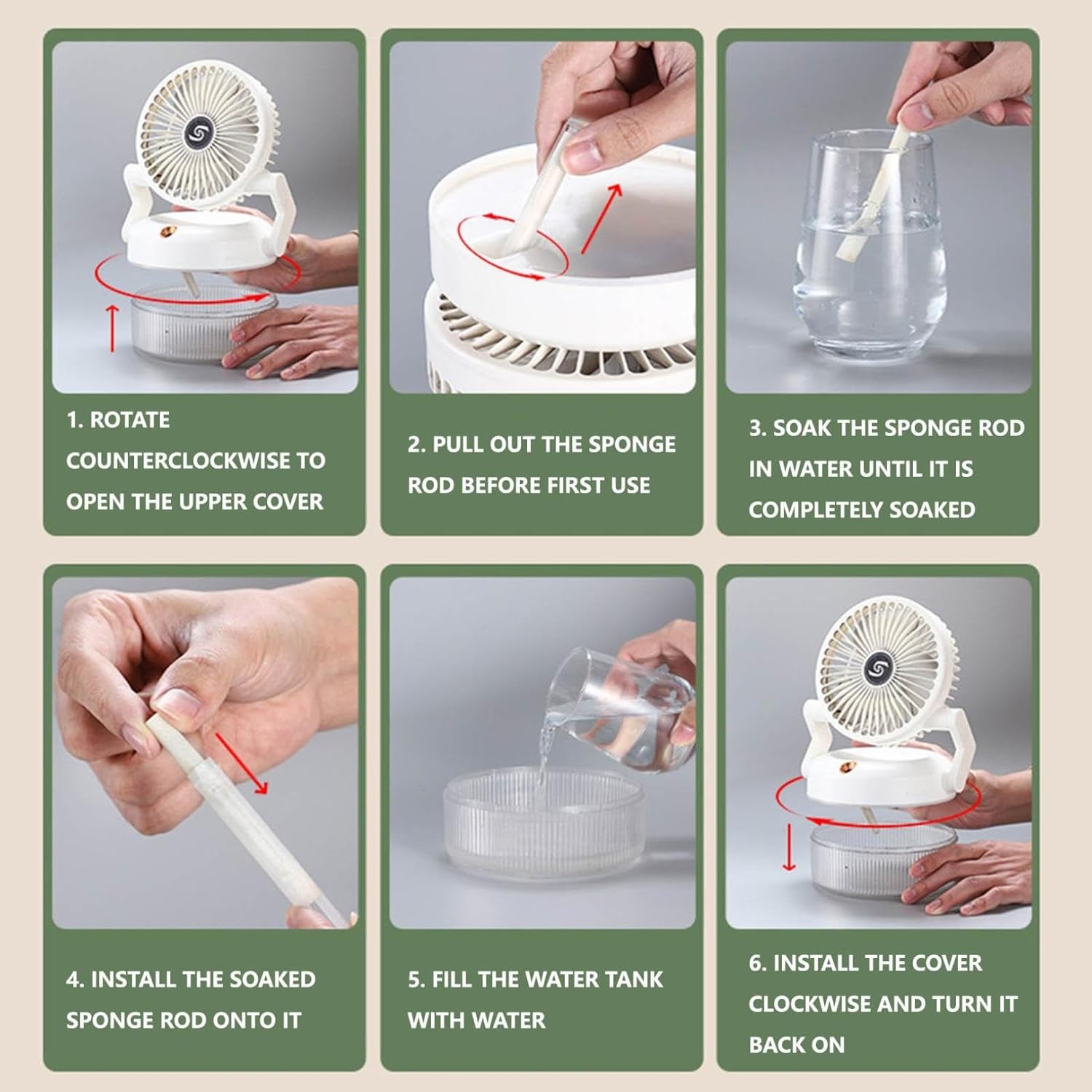 1. ROTATE COUNTERCLOCKWISE TO OPEN THE UPPER COVER

2. PULL OUT THE SPONGE ROD BEFORE FIRST USE

3. SOAK THE SPONGE ROD IN WATER UNTIL IT IS COMPLETELY SOAKED

4. INSTALL THE SOAKED SPONGE ROD ONTO IT

5. FILL THE WATER TANK WITH WATER

6. INSTALL THE COVER CLOCKWISE AND TURN IT BACK ON