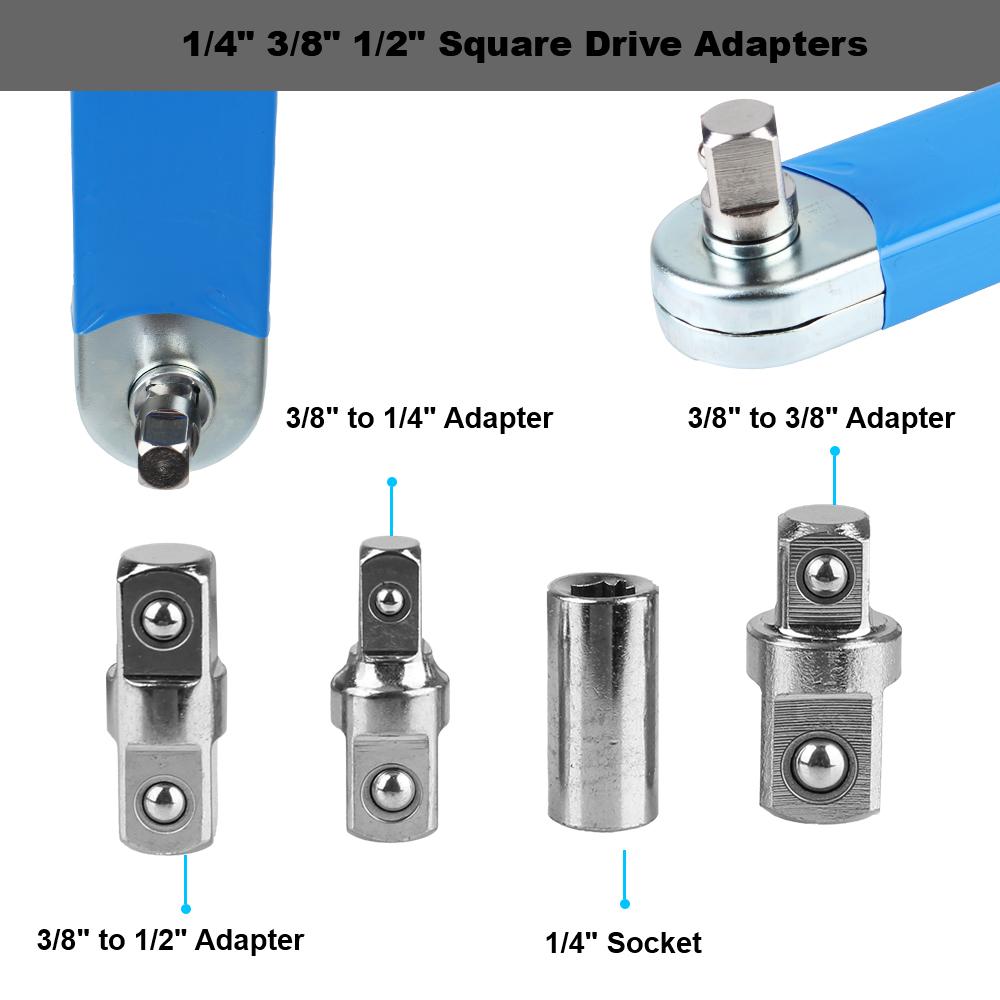 1/4" 3/8" 1/2" Square Drive Adapters

3/8" to 1/4" Adapter

3/8" to 3/8" Adapter

3/8" to 1/2" Adapter

1/4" Socket