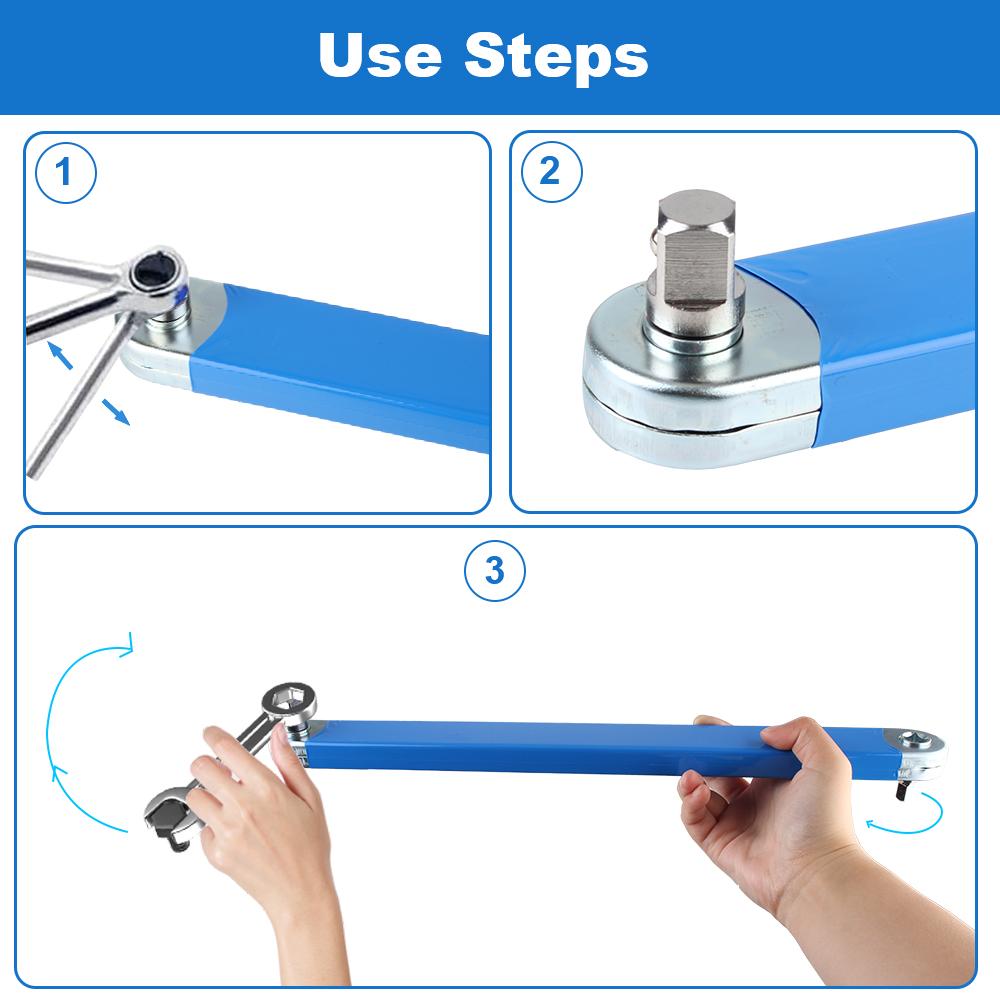 Use Steps

1

2

3