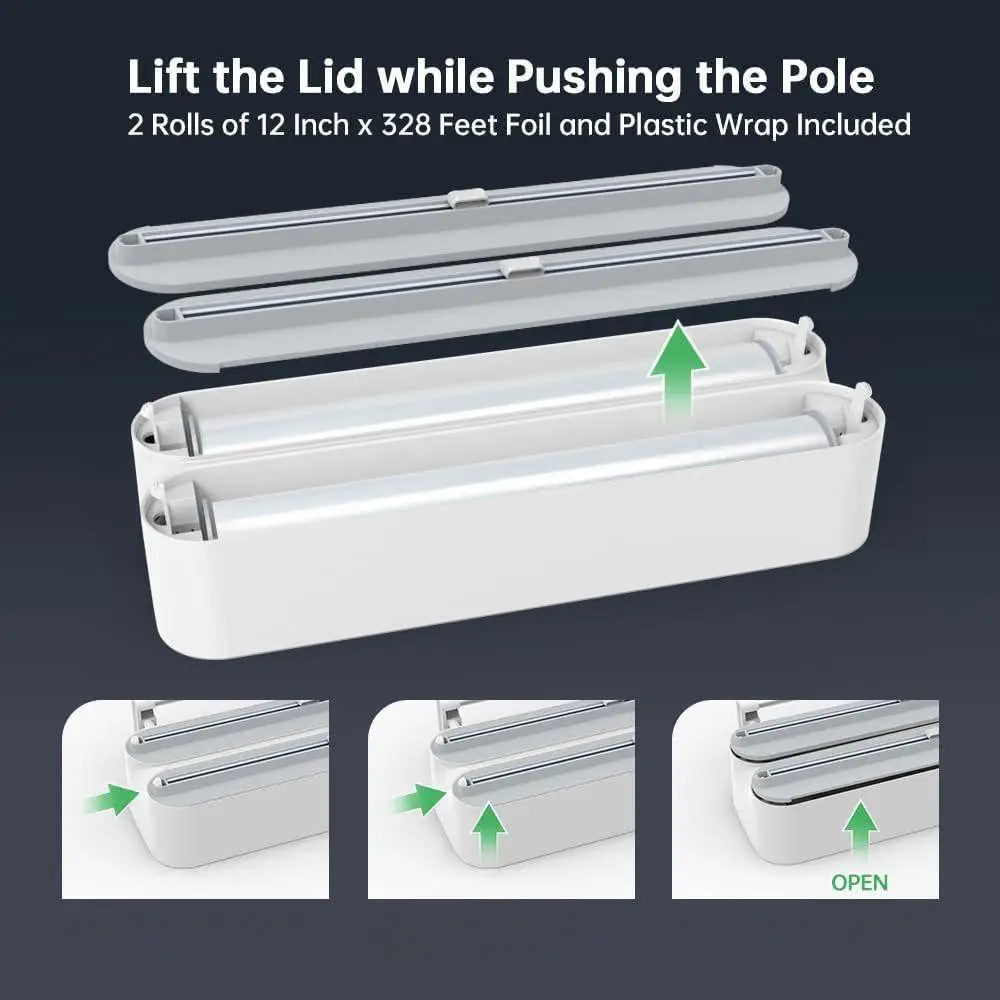 Lift the Lid while Pushing the Pole
2 Rolls of 12 Inch x 328 Feet Foil and Plastic Wrap Included

OPEN