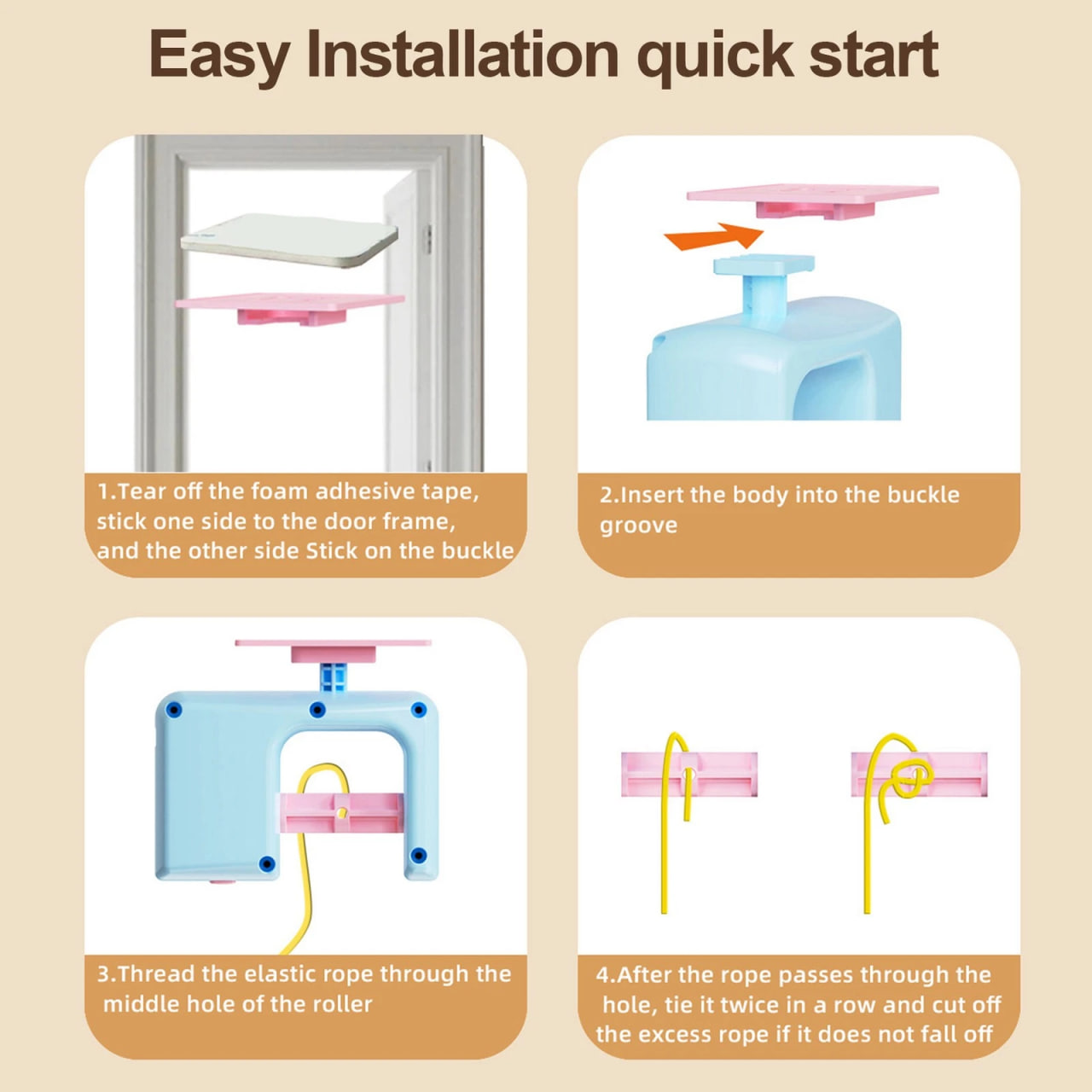 Easy Installation quick start

1.Tear off the foam adhesive tape, stick one side to the door frame, and the other side Stick on the buckle

2.Insert the body into the buckle groove

3.Thread the elastic rope through the middle hole of the roller

4.After the rope passes through the hole, tie it twice in a row and cut off the excess rope if it does not fall off