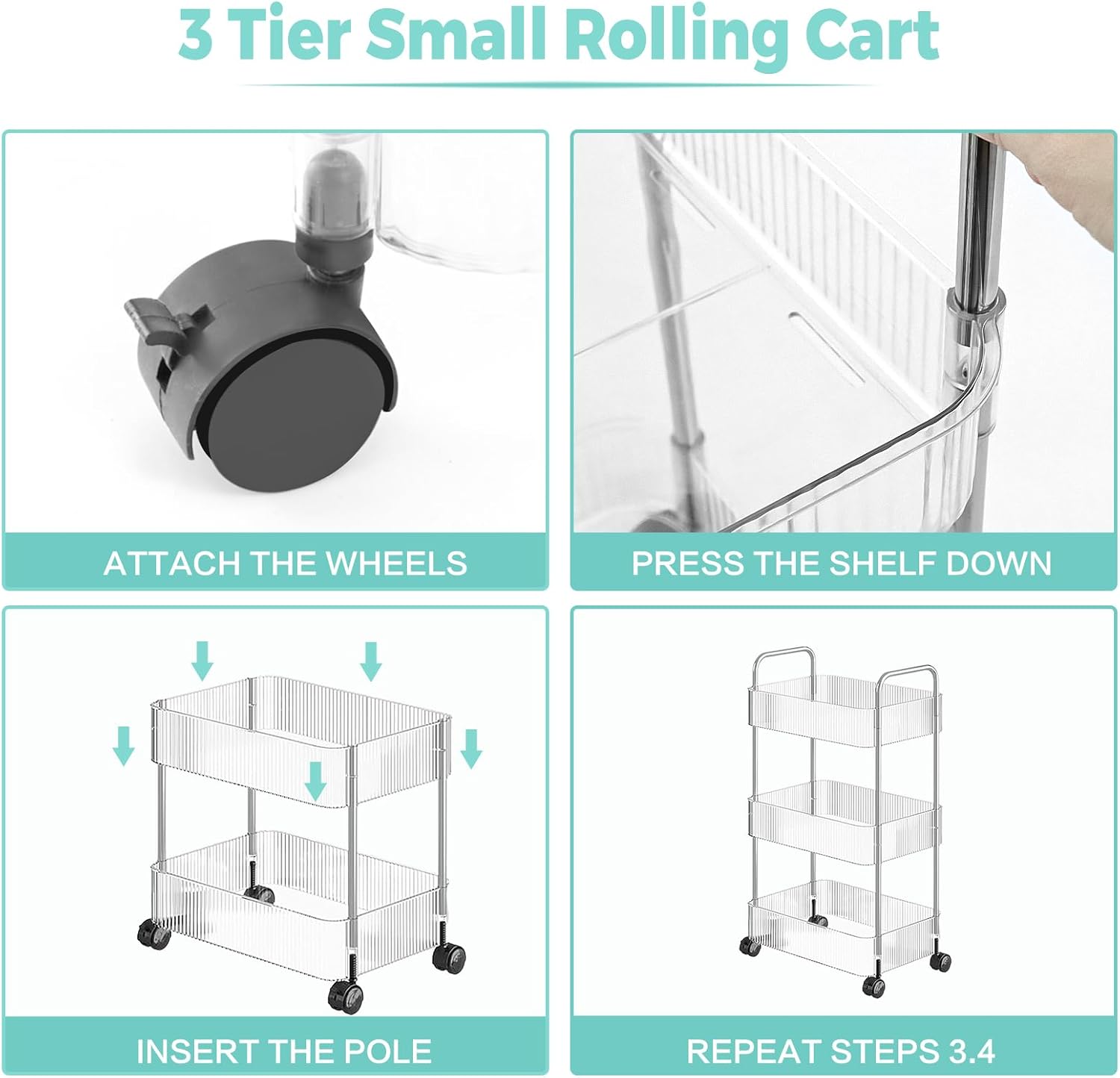 3 Tier Small Rolling Cart

ATTACH THE WHEELS

PRESS THE SHELF DOWN

INSERT THE POLE

REPEAT STEPS 3.4