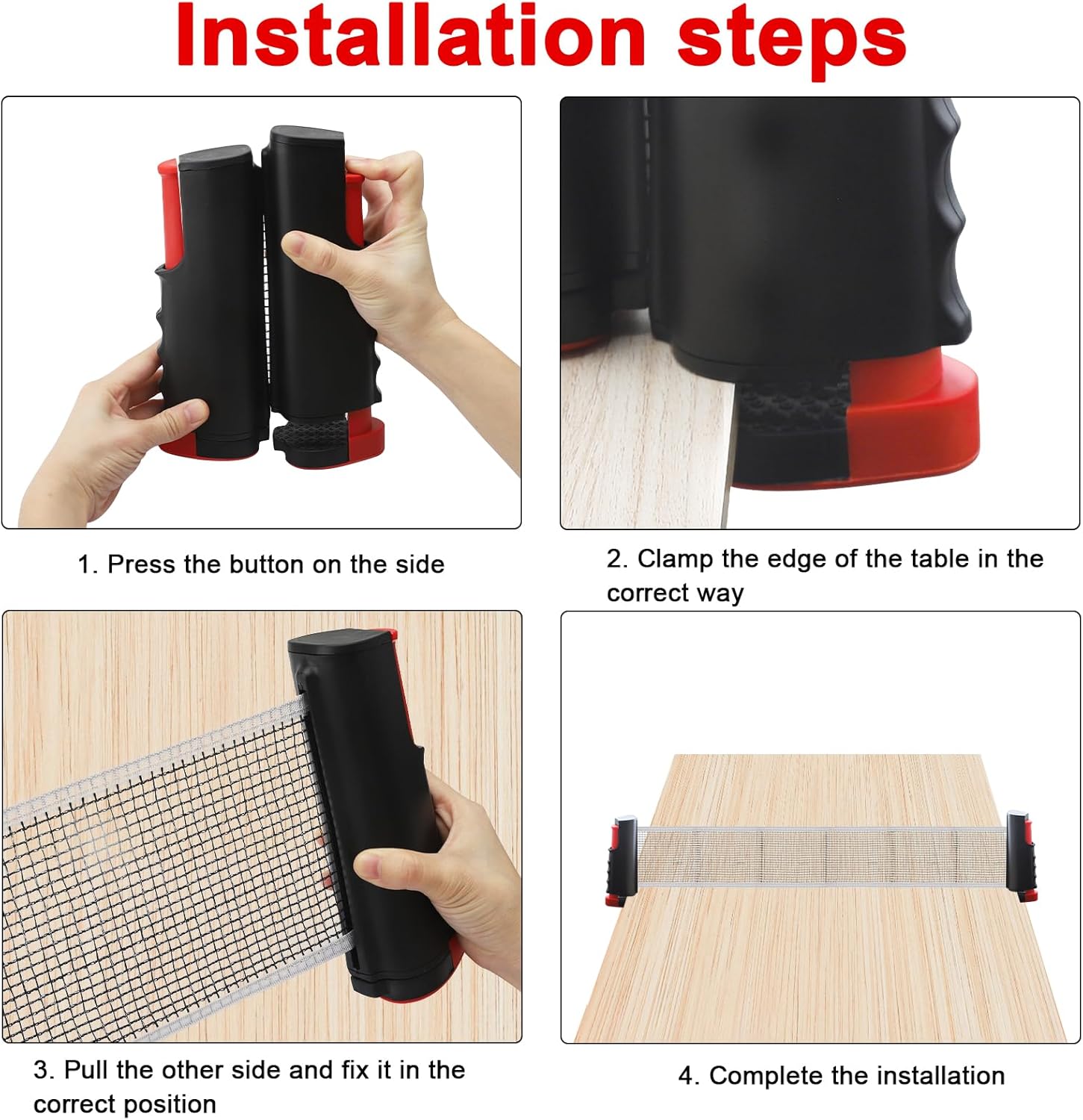 Installation steps

1. Press the button on the side

2. Clamp the edge of the table in the correct way

3. Pull the other side and fix it in the correct position

4. Complete the installation