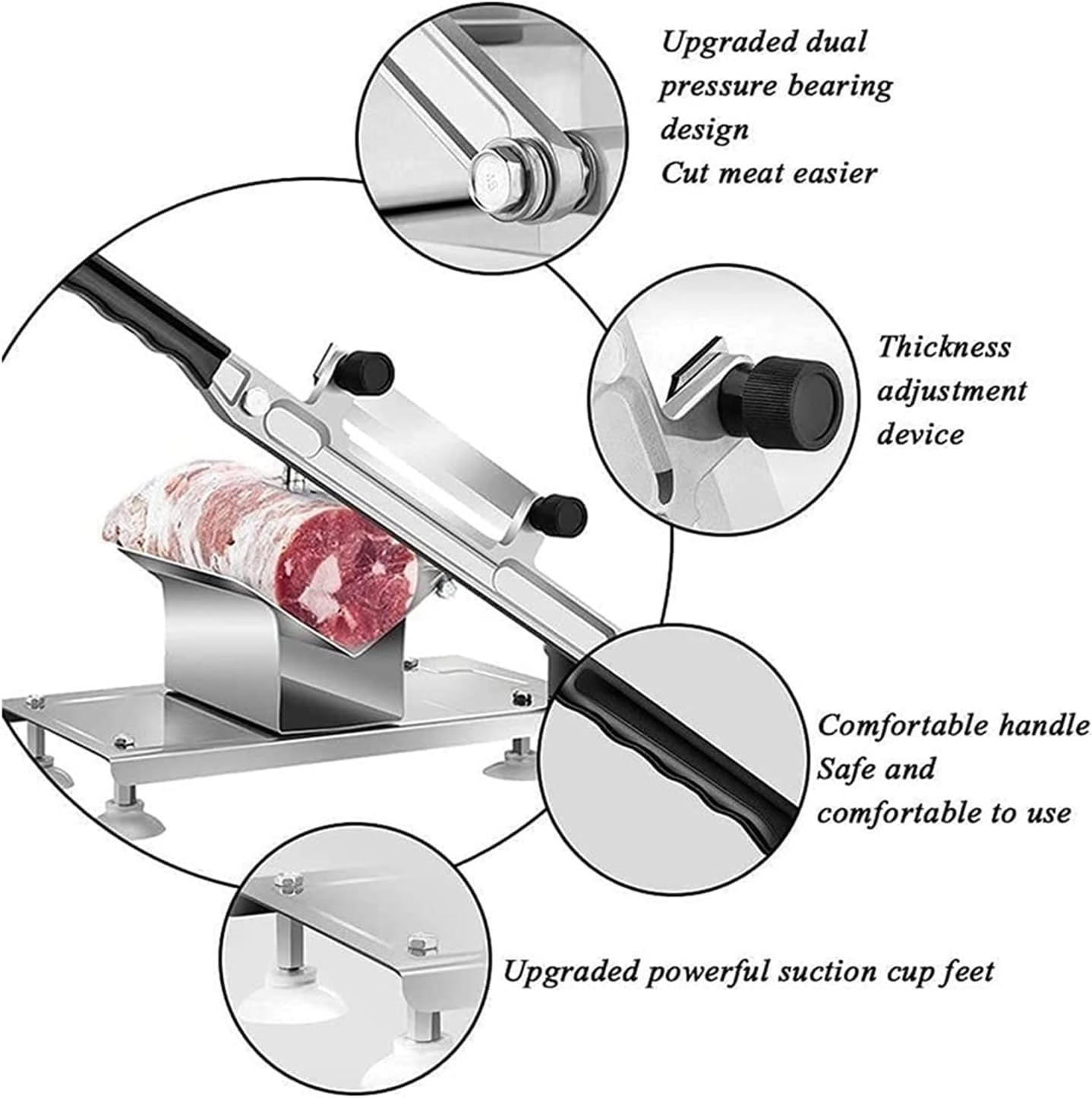 Upgraded dual pressure bearing design
Cut meat easier

Thickness adjustment device

Comfortable handle
Safe and comfortable to use

Upgraded powerful suction cup feet