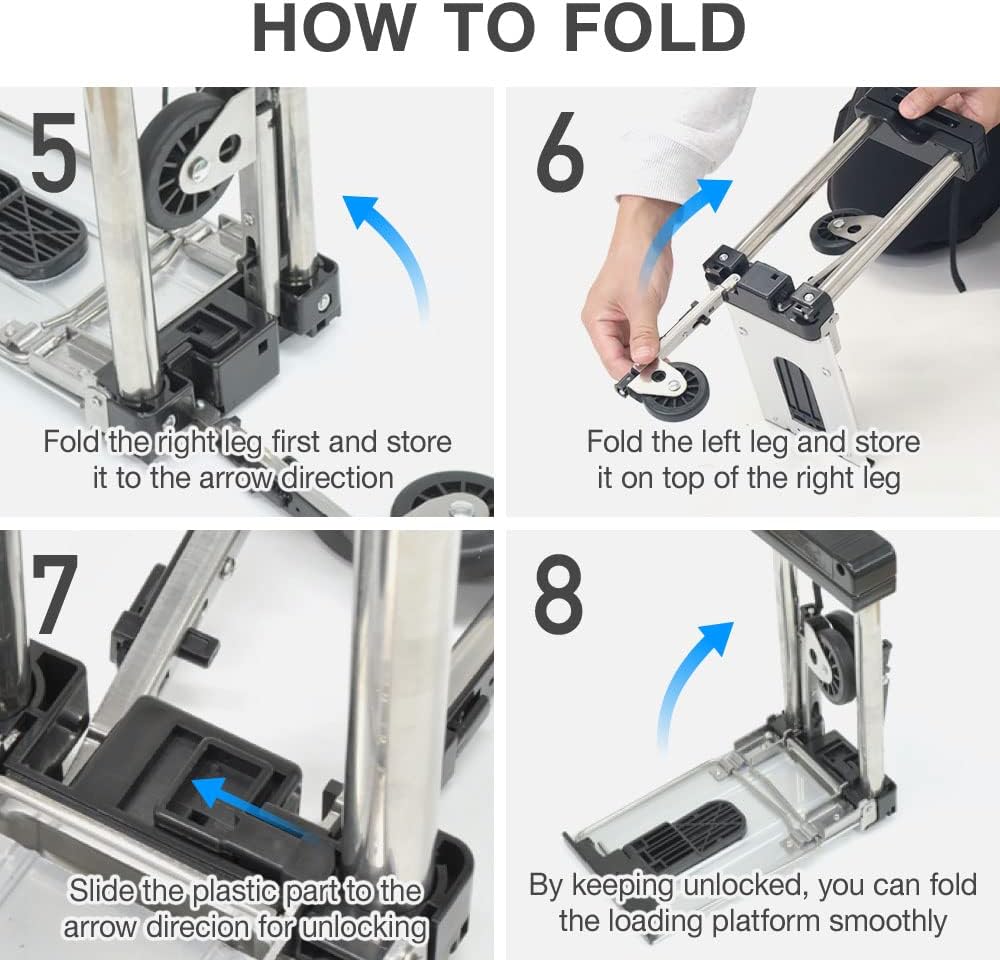 HOW TO FOLD

5

Fold the right leg first and store it to the arrow direction

6

Fold the left leg and store it on top of the right leg

7

Slide the plastic part to the arrow direcion for unlocking

8

By keeping unlocked, you can fold the loading platform smoothly