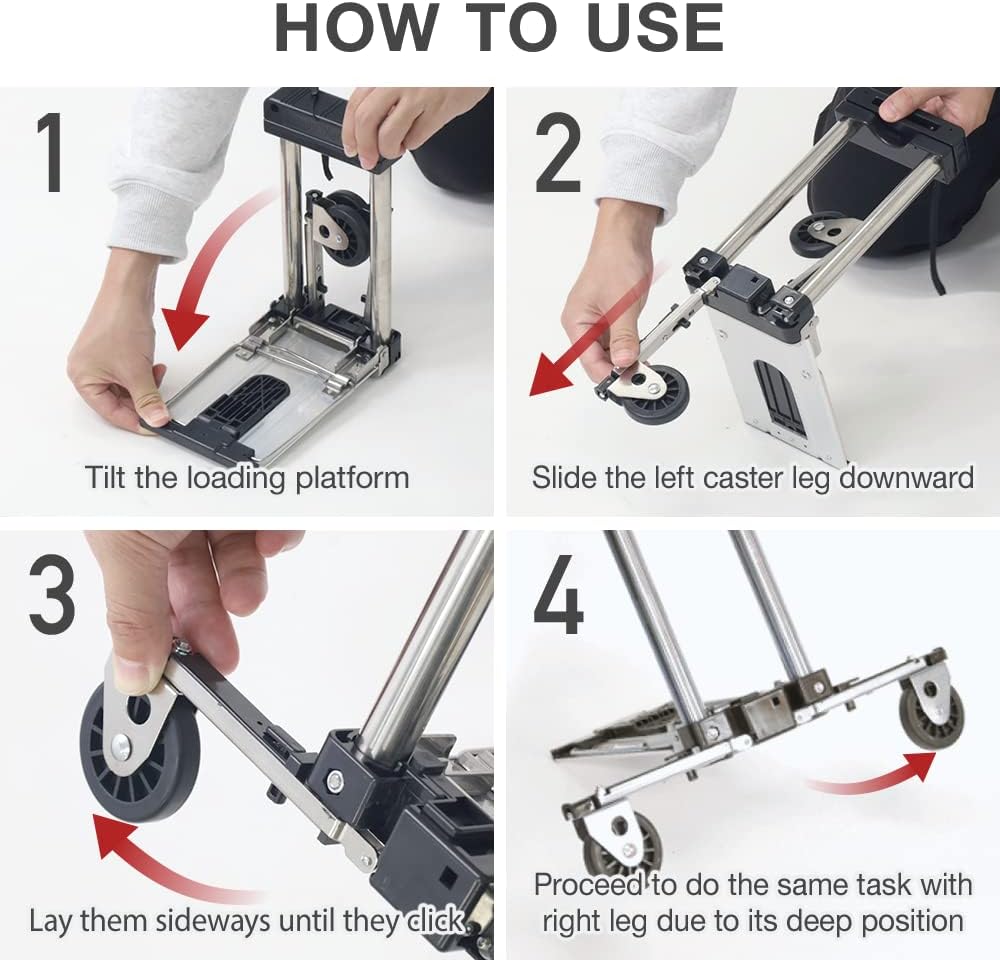 HOW TO USE

1

Tilt the loading platform

2

Slide the left caster leg downward

3

Lay them sideways until they click

4

Proceed to do the same task with right leg due to its deep position