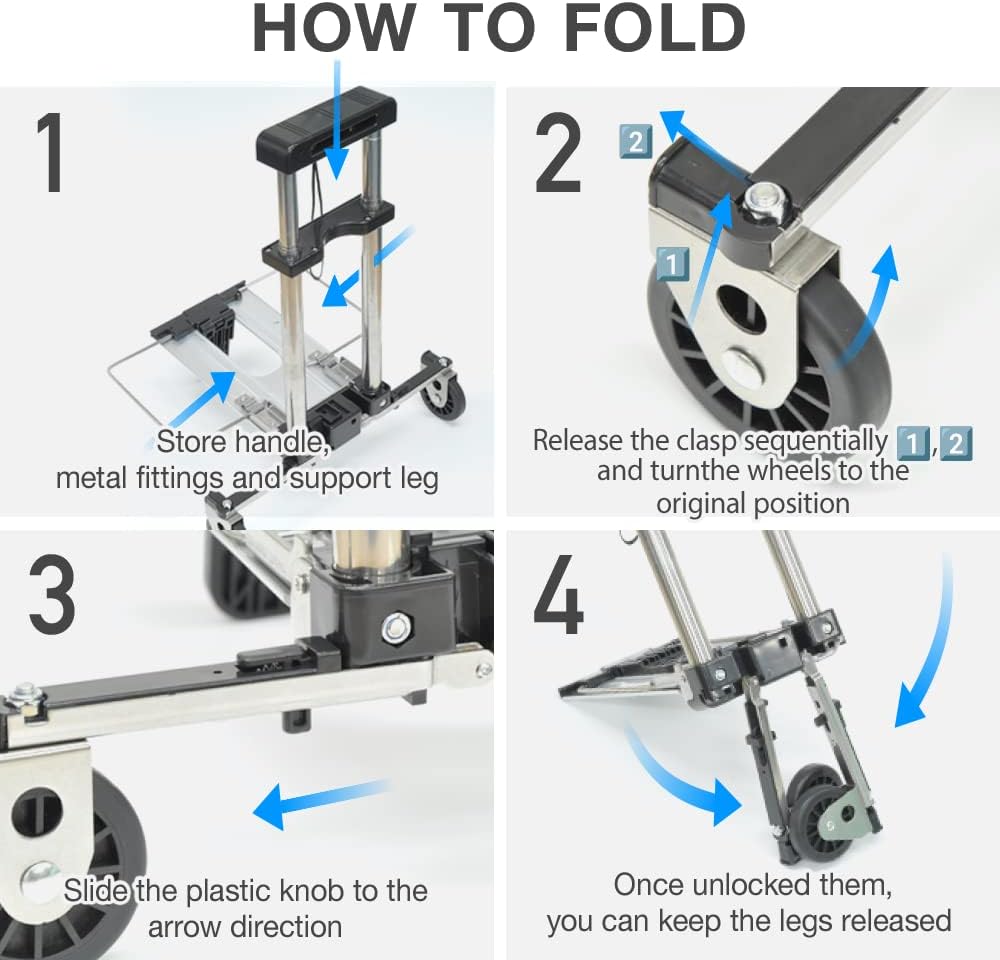 HOW TO FOLD

1

Store handle, metal fittings and support leg

2

2

1

Release the clasp sequentially 1, 2 and turnthe wheels to the original position

3

Slide the plastic knob to the arrow direction

4

Once unlocked them, you can keep the legs released