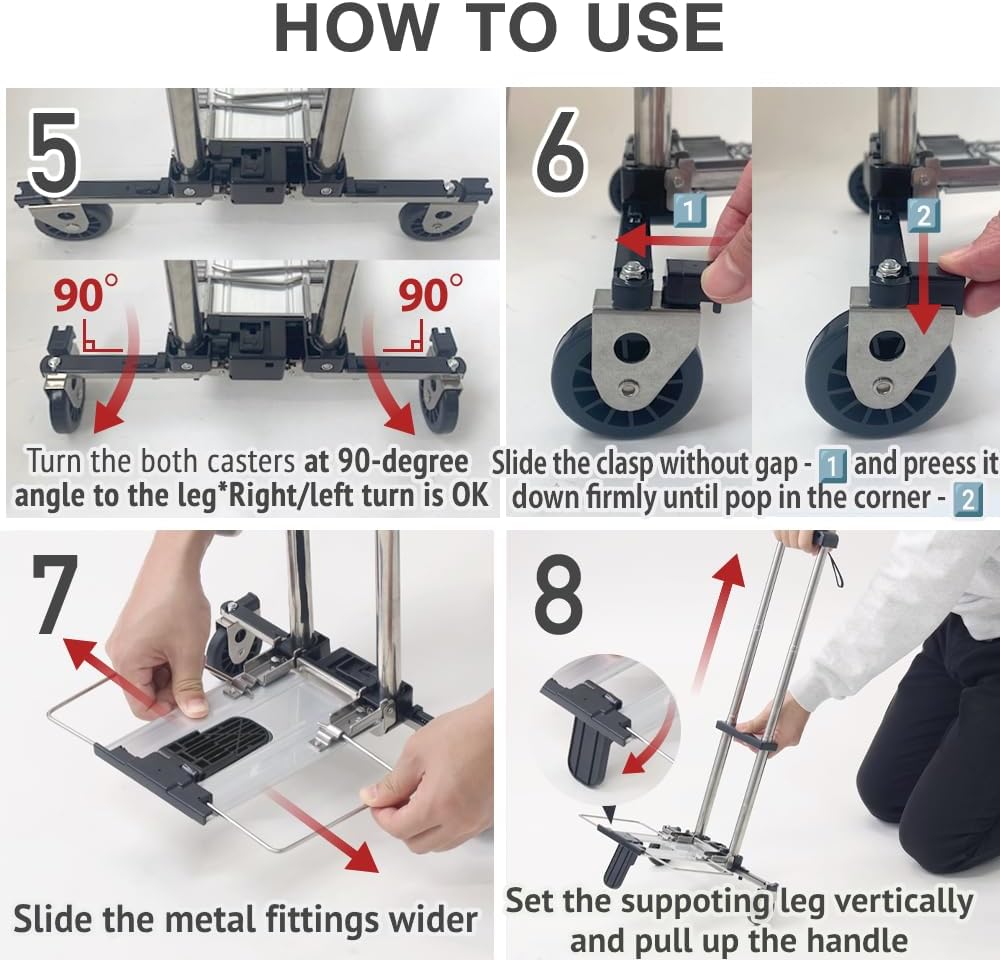 HOW TO USE

5

90° 90°

Turn the both casters at 90-degree angle to the leg*Right/left turn is OK

6

1 2

Slide the clasp without gap - 1 and preess it down firmly until pop in the corner - 2

7

Slide the metal fittings wider

8

Set the suppoting leg vertically and pull up the handle