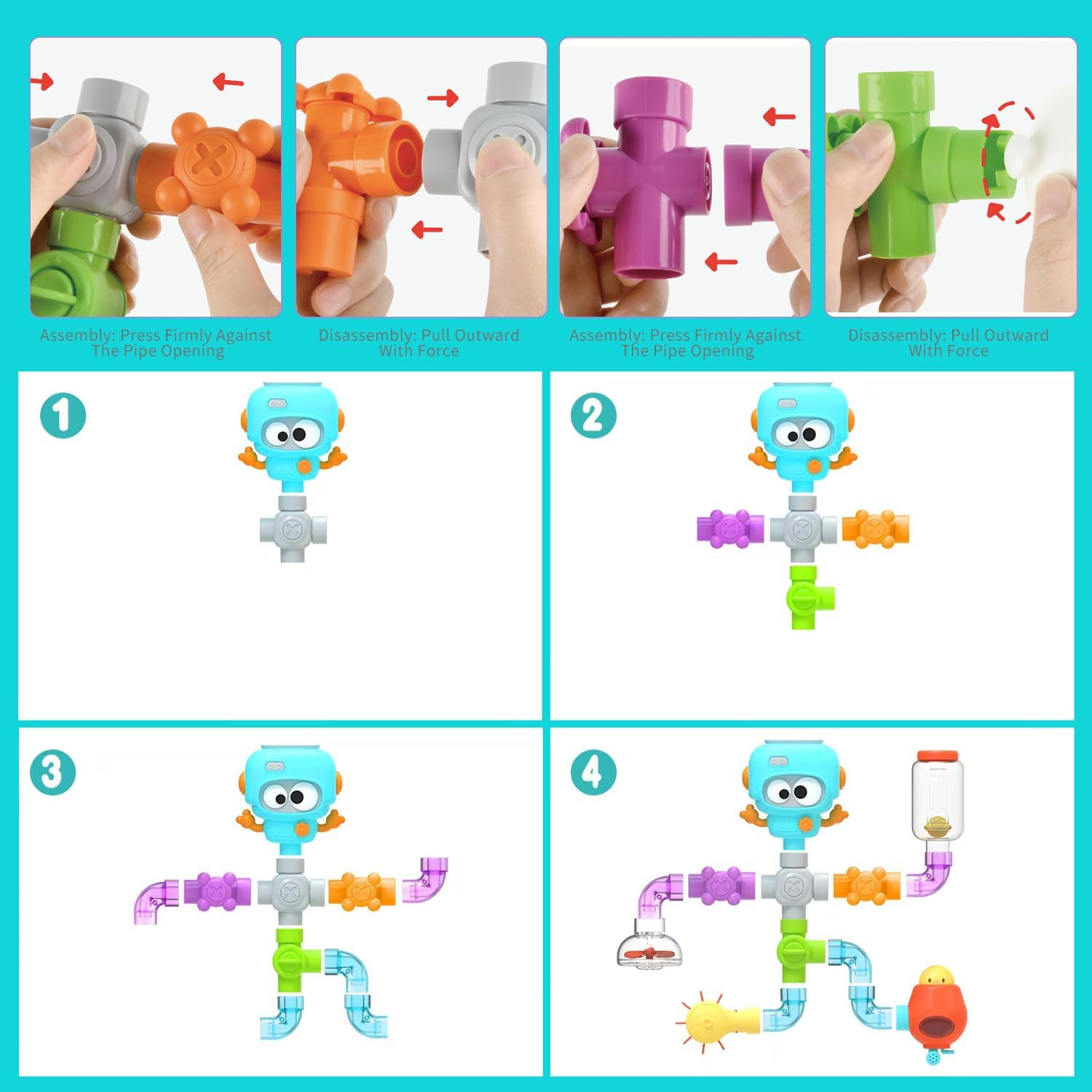 Assembly: Press Firmly Against The Pipe Opening

Disassembly: Pull Outward With Force

Assembly: Press Firmly Against The Pipe Opening

Disassembly: Pull Outward With Force

1

2

3

4