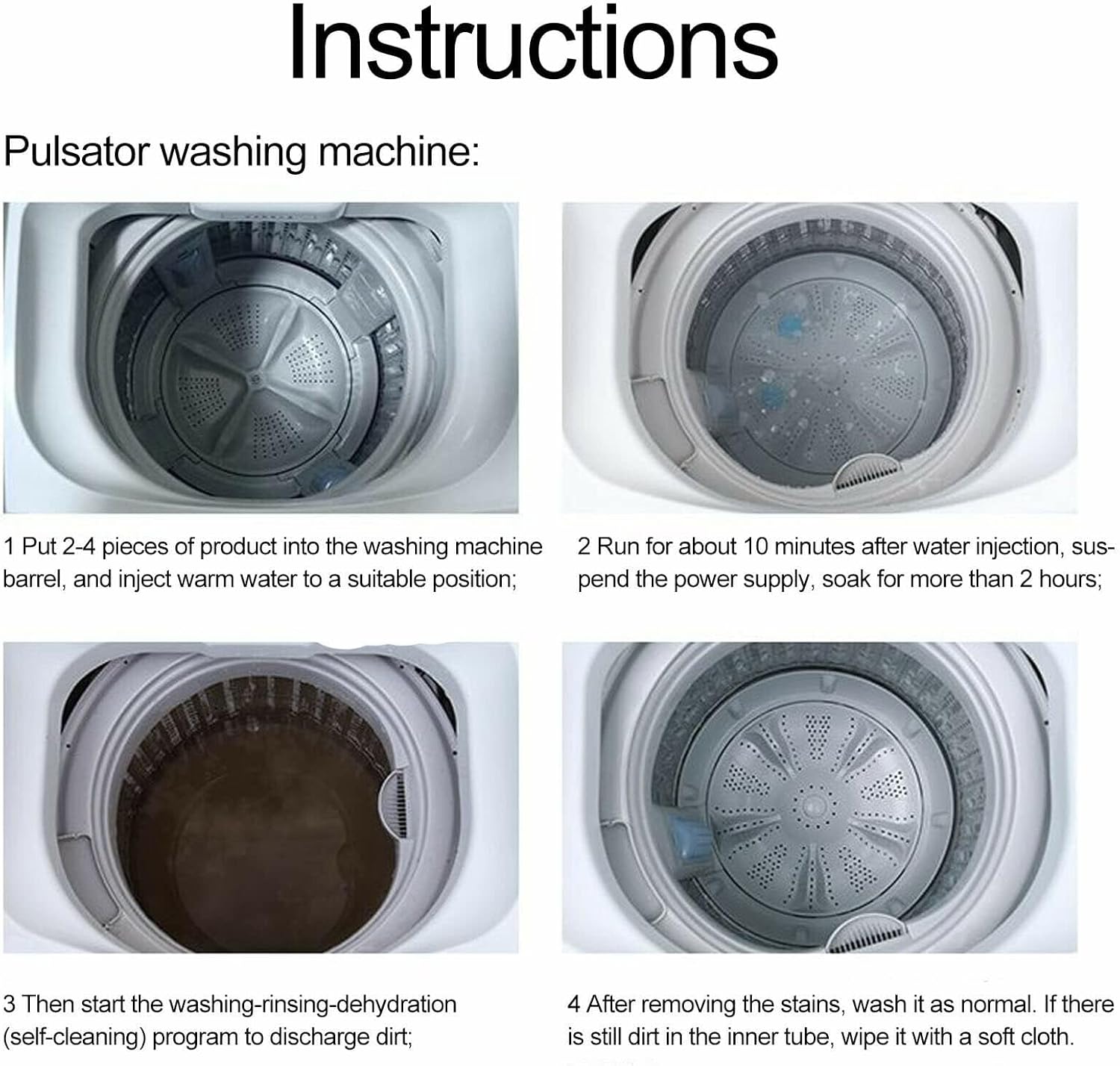 Instructions

Pulsator washing machine:

1 Put 2-4 pieces of product into the washing machine barrel, and inject warm water to a suitable position;

2 Run for about 10 minutes after water injection, suspend the power supply, soak for more than 2 hours;

3 Then start the washing-rinsing-dehydration (self-cleaning) program to discharge dirt;

4 After removing the stains, wash it as normal. If there is still dirt in the inner tube, wipe it with a soft cloth.