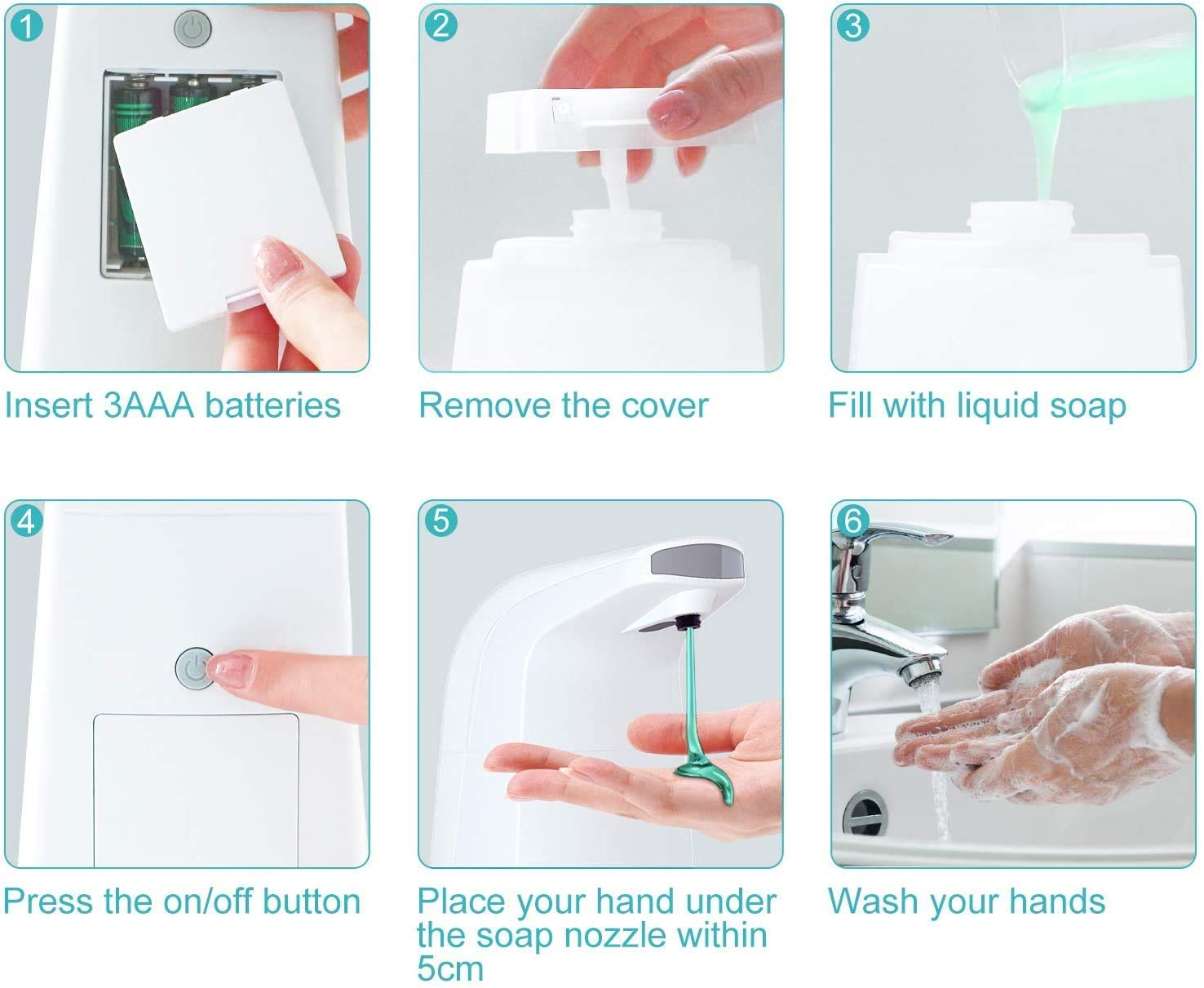 1
Insert 3AAA batteries

2
Remove the cover

3
Fill with liquid soap

4
Press the on/off button

5
Place your hand under the soap nozzle within 5cm

6
Wash your hands