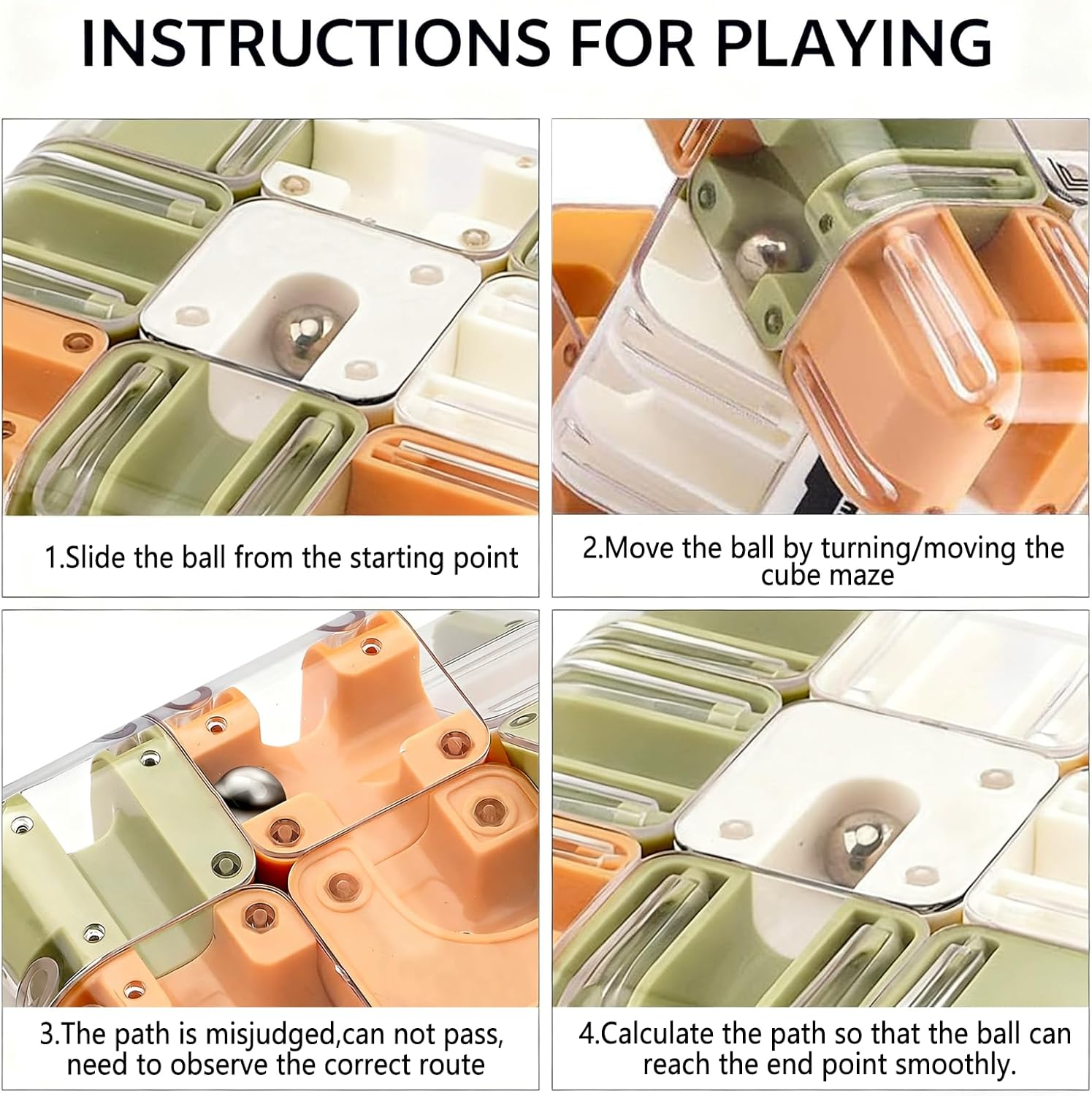 INSTRUCTIONS FOR PLAYING

1.Slide the ball from the starting point

2.Move the ball by turning/moving the cube maze

3.The path is misjudged,can not pass, need to observe the correct route

4.Calculate the path so that the ball can reach the end point smoothly.