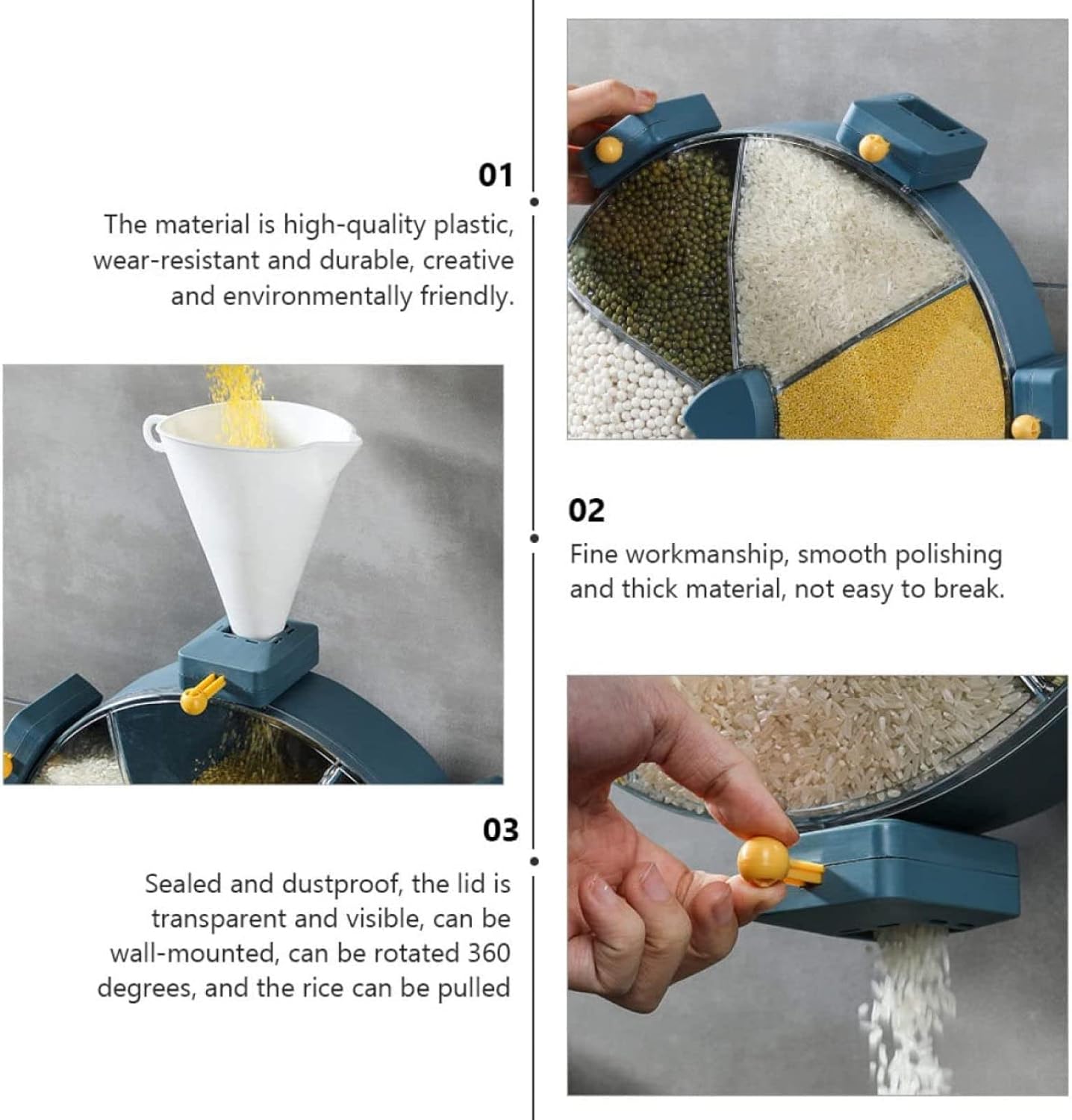 01

The material is high-quality plastic, wear-resistant and durable, creative and environmentally friendly.

02

Fine workmanship, smooth polishing and thick material, not easy to break.

03

Sealed and dustproof, the lid is transparent and visible, can be wall-mounted, can be rotated 360 degrees, and the rice can be pulled