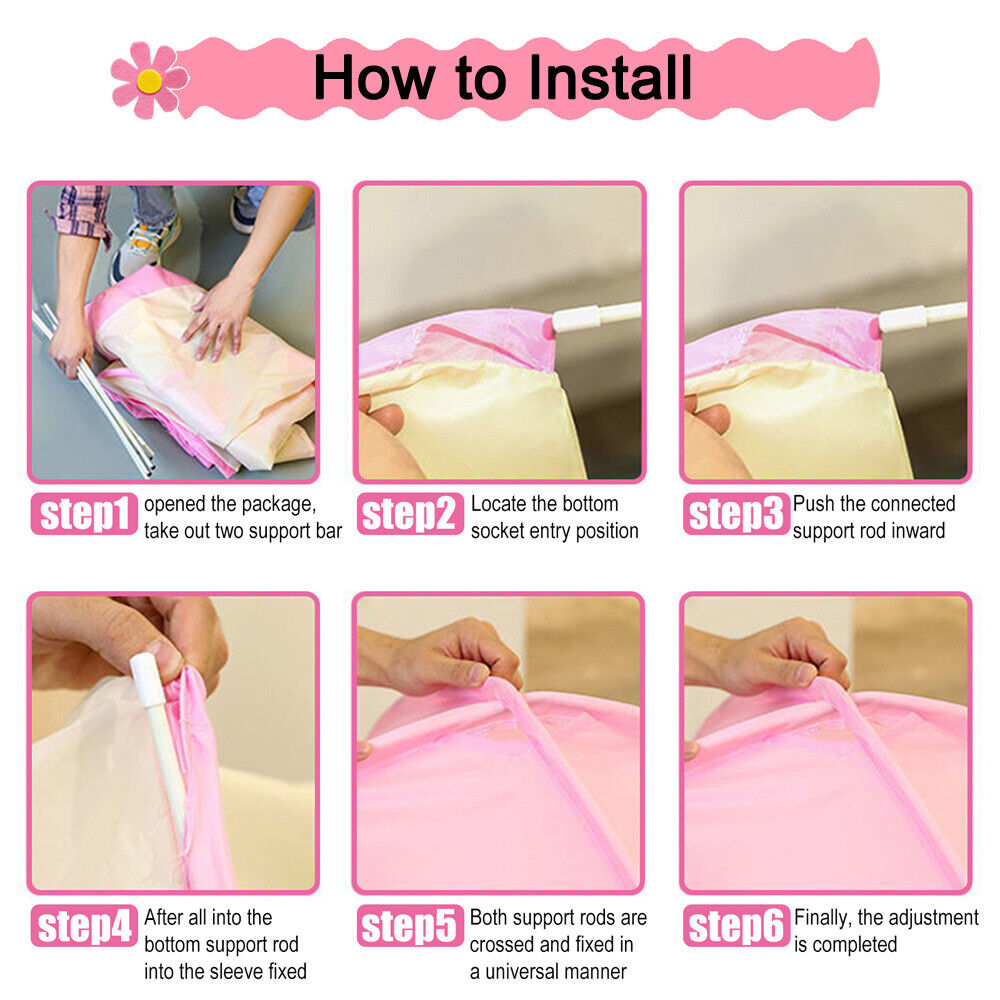 How to Install

step1 opened the package, take out two support bar

step2 Locate the bottom socket entry position

step3 Push the connected support rod inward

step4 After all into the bottom support rod into the sleeve fixed

step5 Both support rods are crossed and fixed in a universal manner

step6 Finally, the adjustment is completed