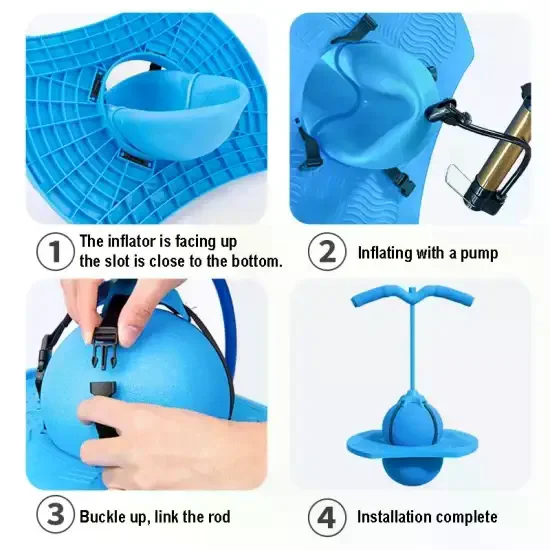 1 The inflator is facing up the slot is close to the bottom.

2 Inflating with a pump

3 Buckle up, link the rod

4 Installation complete