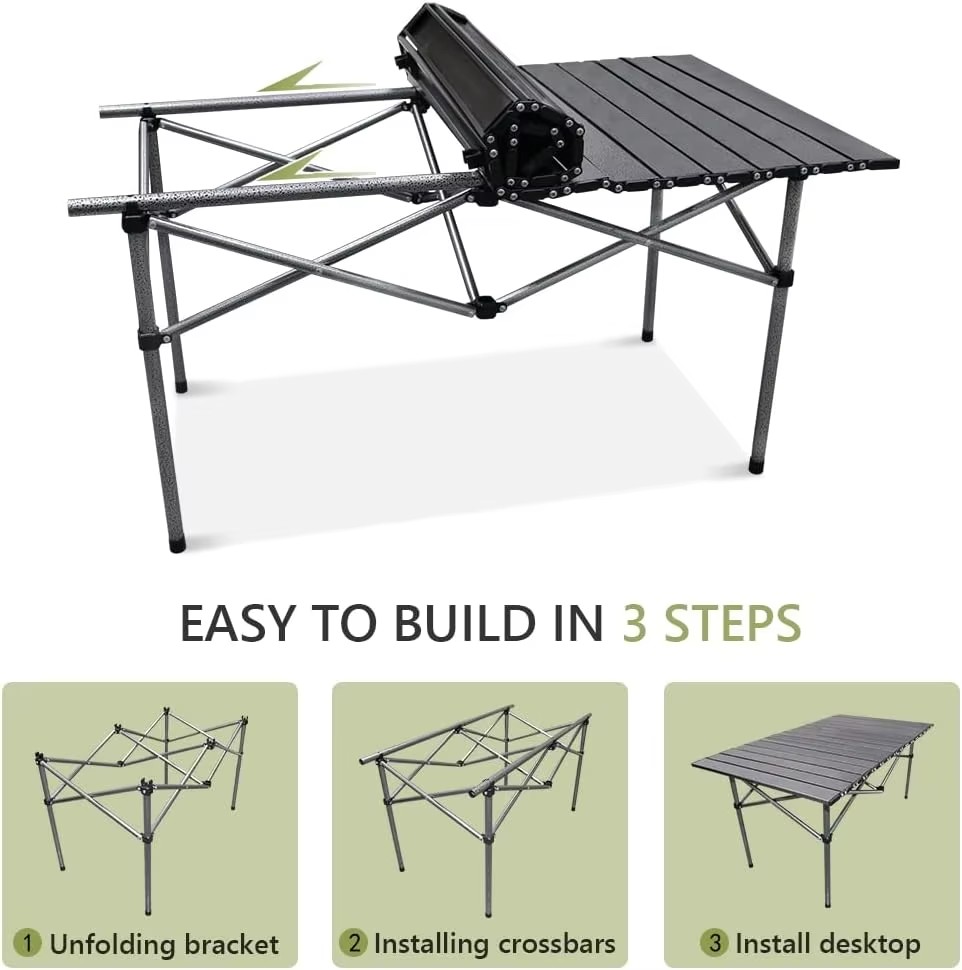 EASY TO BUILD IN 3 STEPS

1 Unfolding bracket

2 Installing crossbars

3 Install desktop