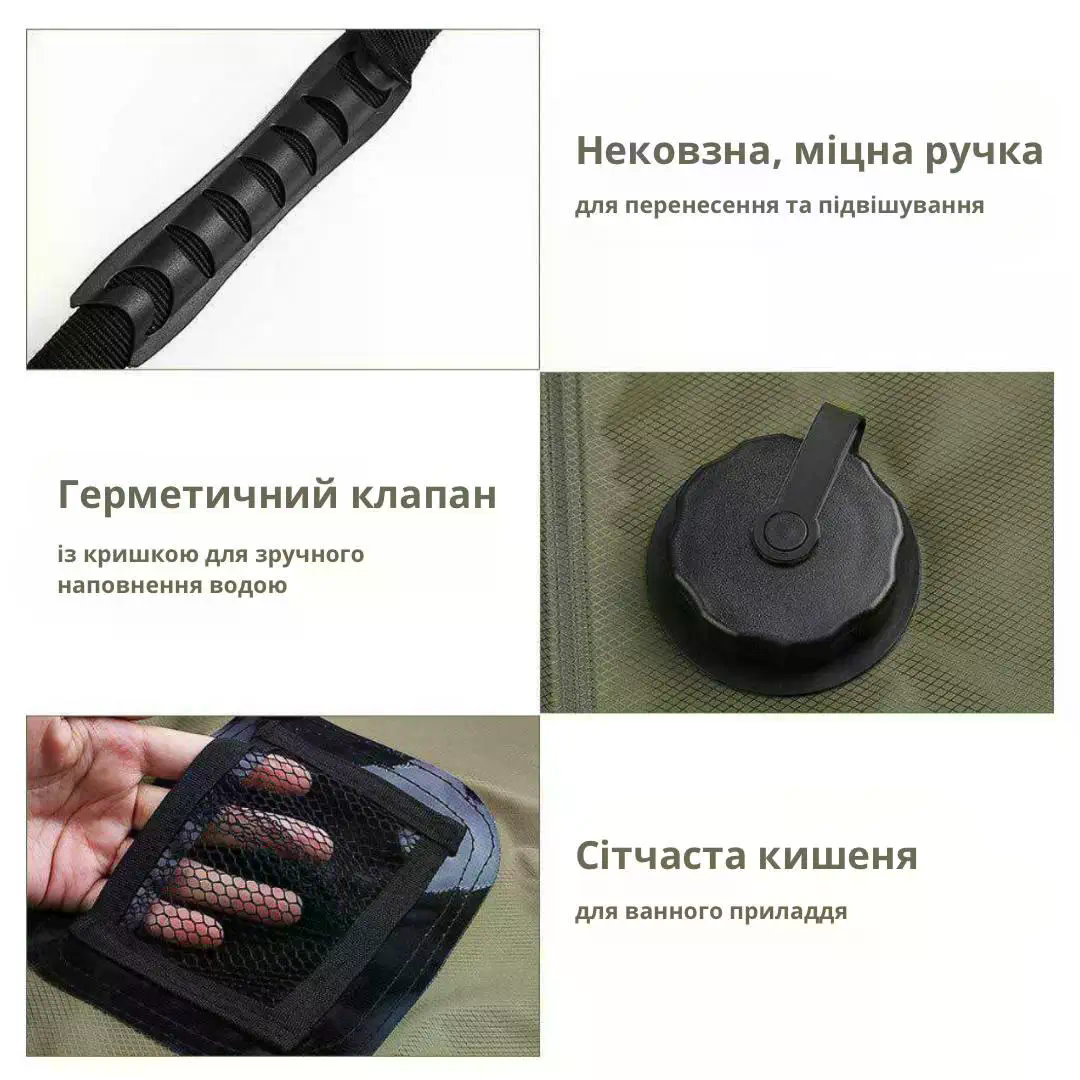 Нековзна, міцна ручка

для перенесення та підвішування

Герметичний клапан

із кришкою для зручного наповнення водою

Сітчаста кишеня

для ванного приладдя