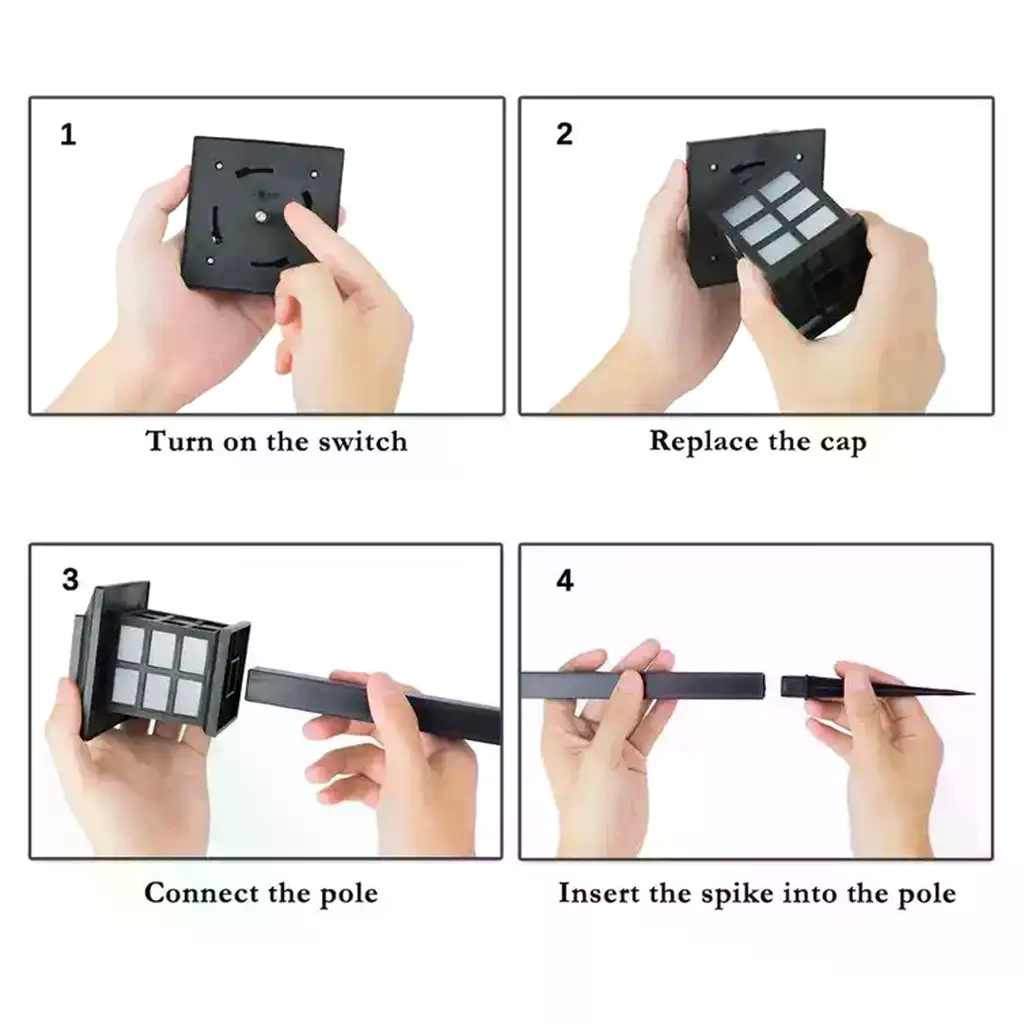 1

Turn on the switch

2

Replace the cap

3

Connect the pole

4

Insert the spike into the pole