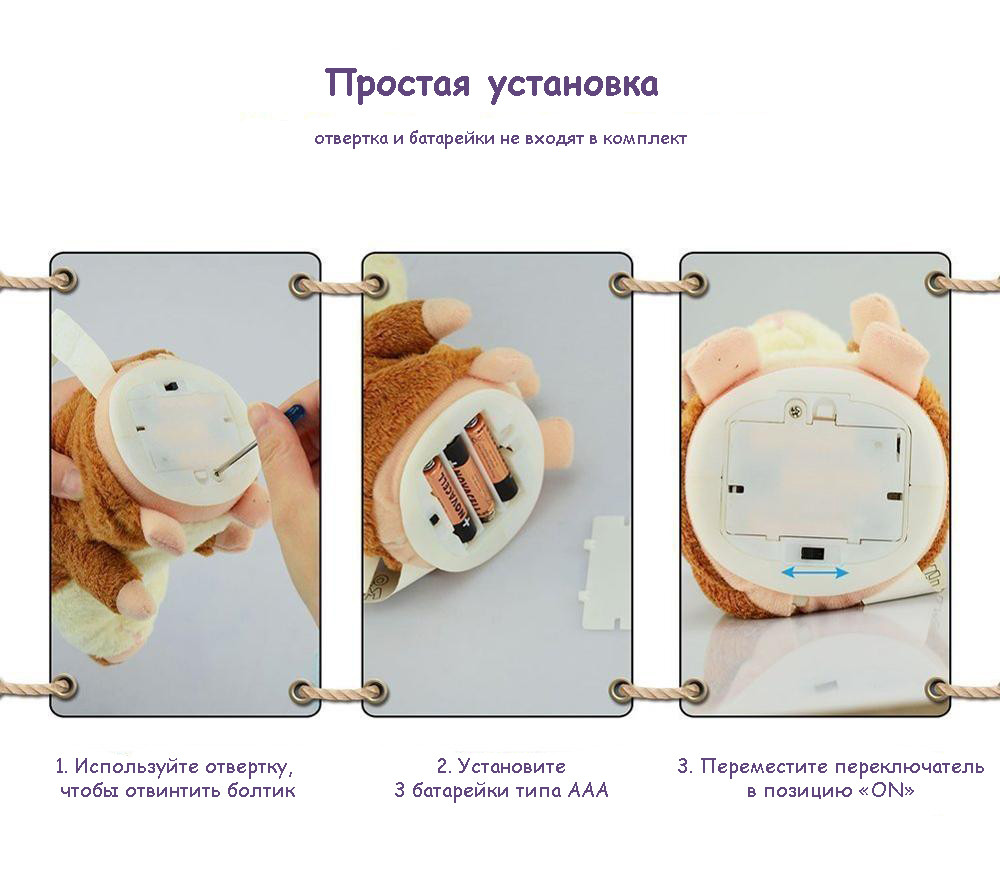 Простая установка

отвертка и батарейки не входят в комплект

DURACELL

1. Используйте отвертку, чтобы отвинтить болтик

2. Установите 3 батарейки типа AAA

3. Переместите переключатель в позицию «ON»