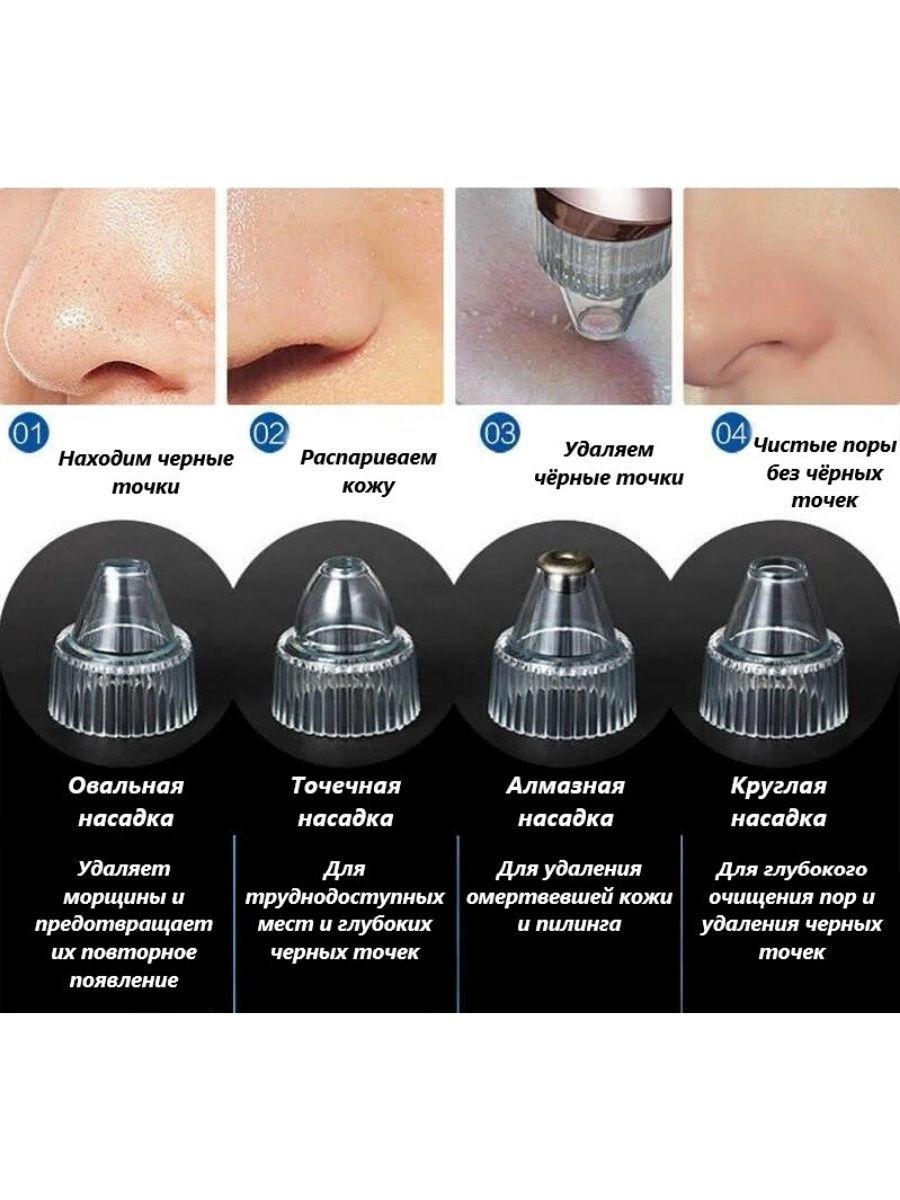 01 Находим черные точки

02 Распариваем кожу

03 Удаляем чёрные точки

04 Чистые поры без чёрных точек

Овальная насадка

Удаляет морщины и предотвращает их повторное появление

Точечная насадка

Для труднодоступных мест и глубоких черных точек

Алмазная насадка

Для удаления омертвевшей кожи и пилинга

Круглая насадка

Для глубокого очищения пор и удаления черных точек