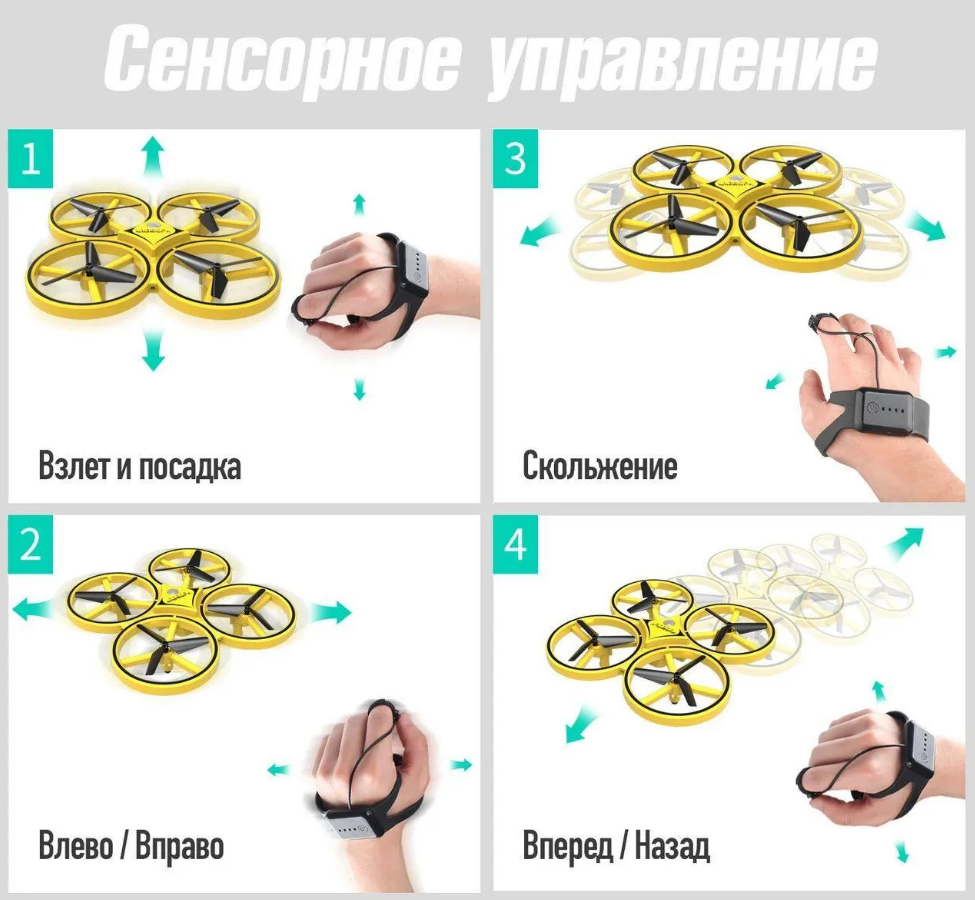 Сенсорное управление

1

Взлет и посадка

3

Скольжение

2

Влево / Вправо

4

Вперед / Назад